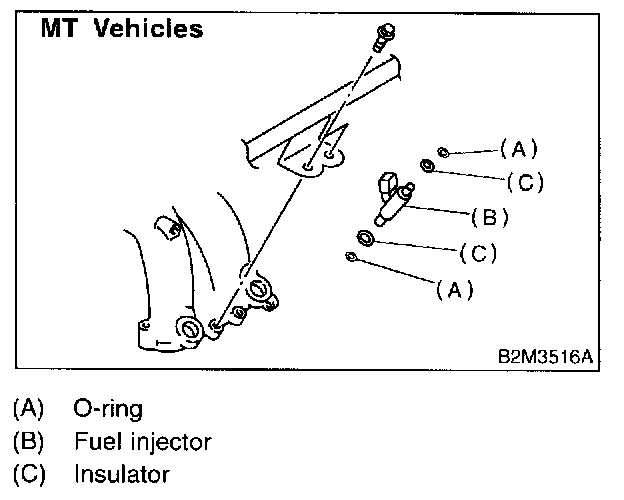 MT Vehicles

(A)
(C)
(B)
(C)
(A)

B2M3516A

(A) O-ring
(B) Fuel injector
(C) Insulator