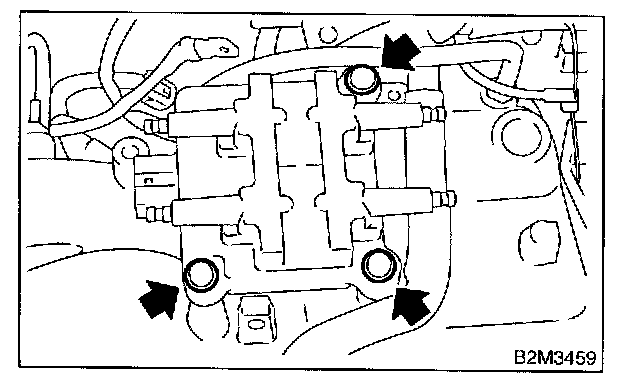 B2M3459