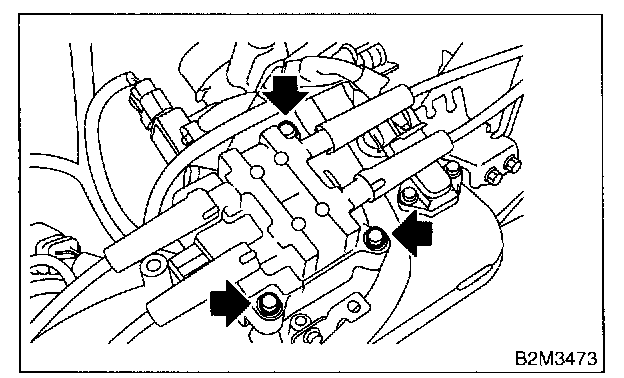 B2M3473