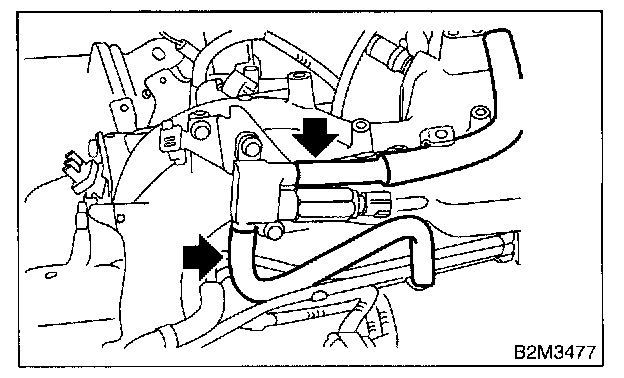 B2M3477