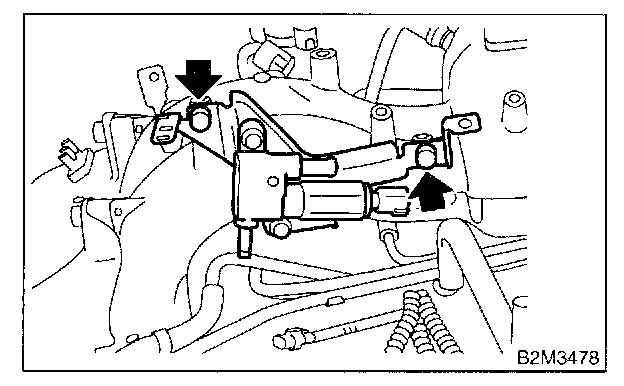 B2M3478