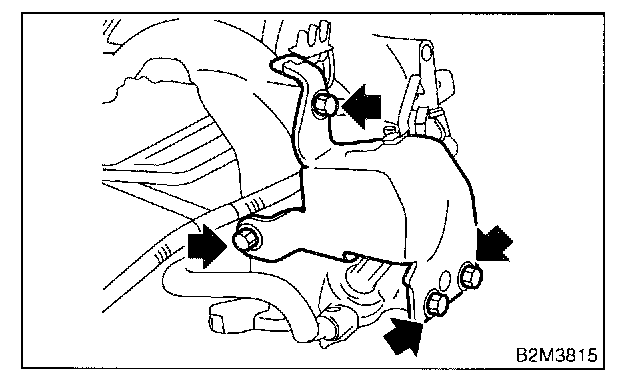 B2M3815