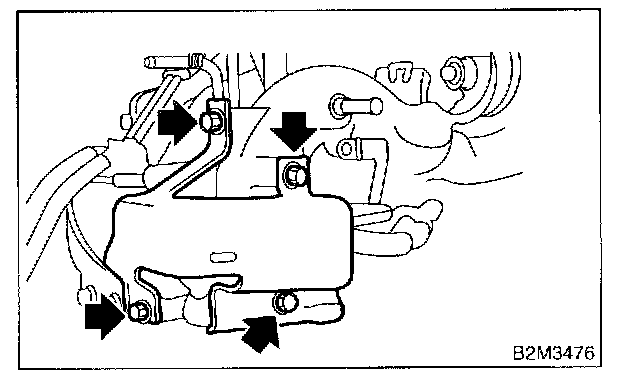 B2M3476