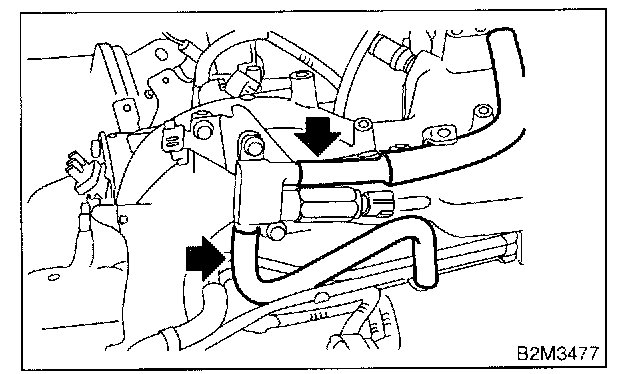 B2M3477