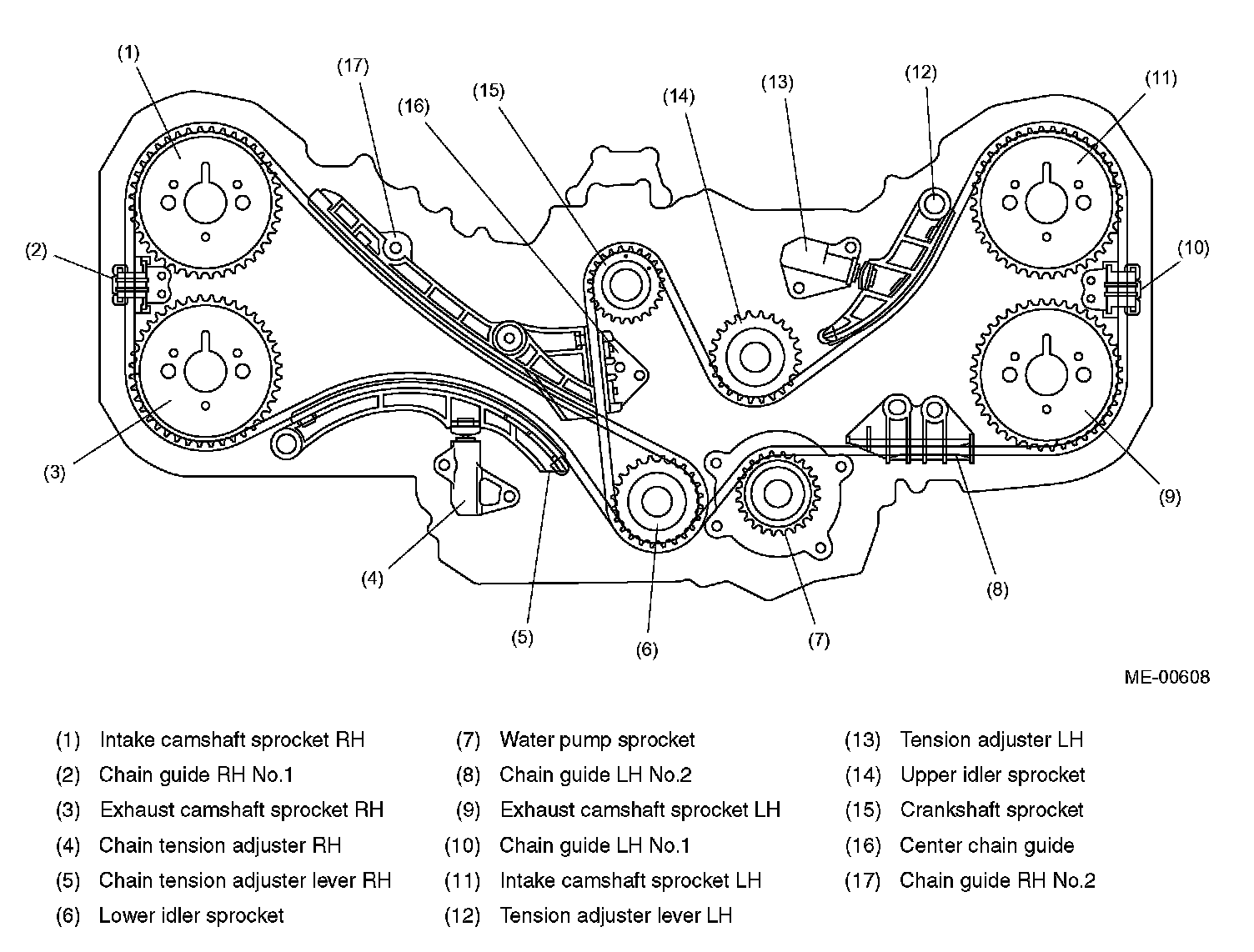 (1)
(17)
(16)
(15)
(14)
(13)
(12)
(11)
(2)
(10)
(3)
(9)
(4)
(5)
(6)
(7)
(8)

ME-00608

(1) Intake camshaft sprocket RH
(2) Chain guide RH No.1
(3) Exhaust camshaft sprocket RH
(4) Chain tension adjuster RH
(5) Chain tension adjuster lever RH
(6) Lower idler sprocket

(7) Water pump sprocket
(8) Chain guide LH No.2
(9) Exhaust camshaft sprocket LH
(10) Chain guide LH No.1
(11) Intake camshaft sprocket LH
(12) Tension adjuster lever LH

(13) Tension adjuster LH
(14) Upper idler sprocket
(15) Crankshaft sprocket
(16) Center chain guide
(17) Chain guide RH No.2