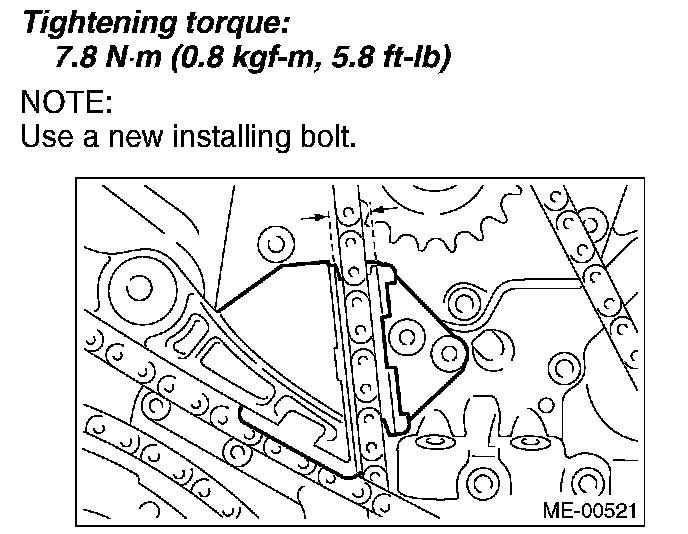 Tightening torque:
7.8 N·m (0.8 kgf-m, 5.8 ft-lb)

NOTE:
Use a new installing bolt.

ME-00521