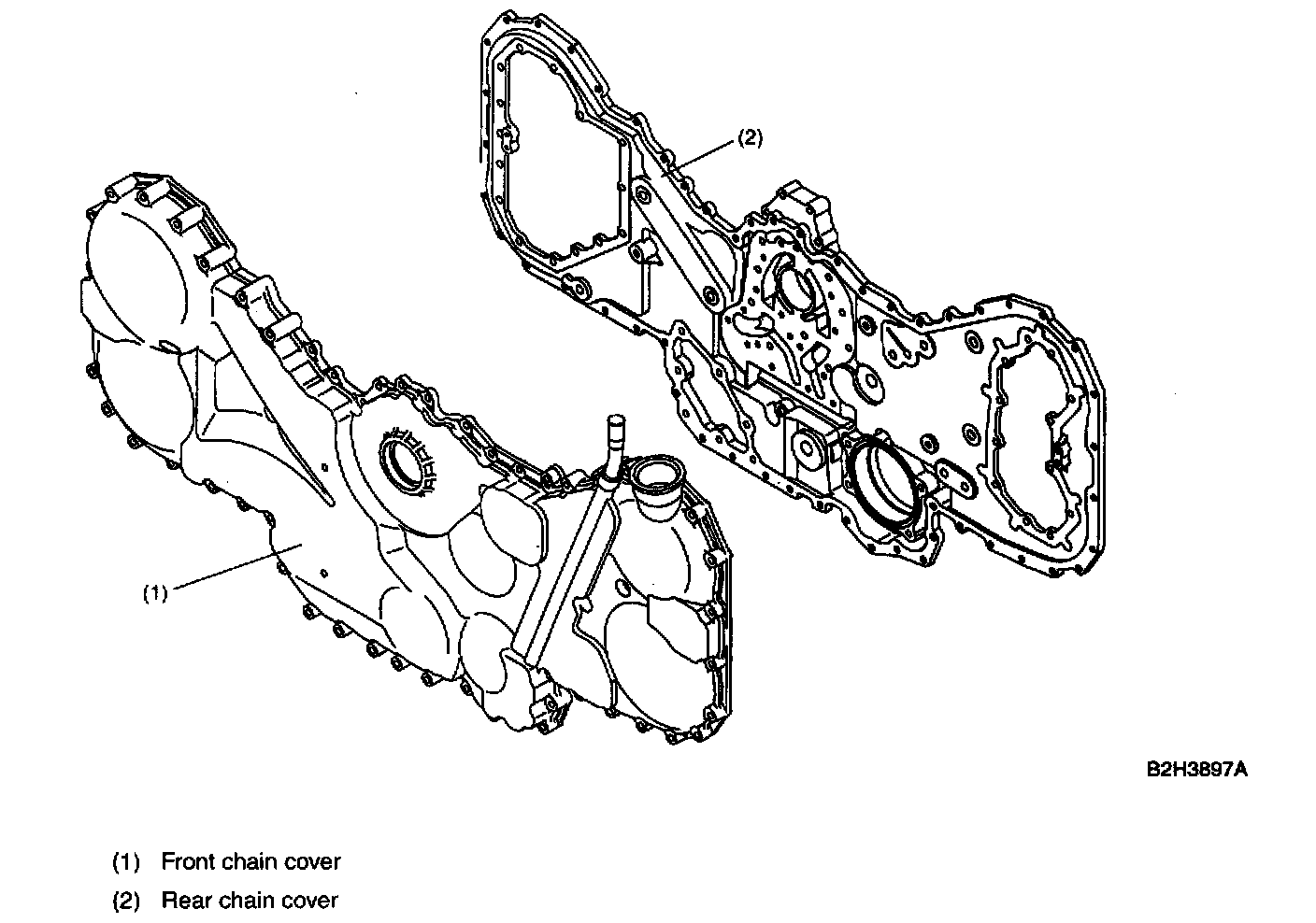 (2)

(1)

B2H3897A

(1) Front chain cover

(2) Rear chain cover