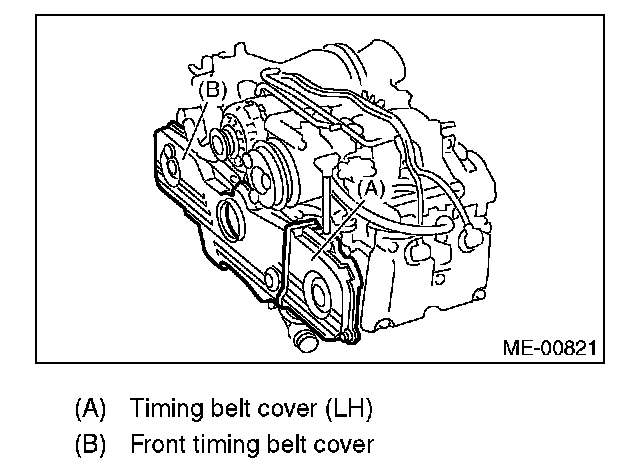 (B)
(A)
ME-00821

(A) Timing belt cover (LH)
(B) Front timing belt cover