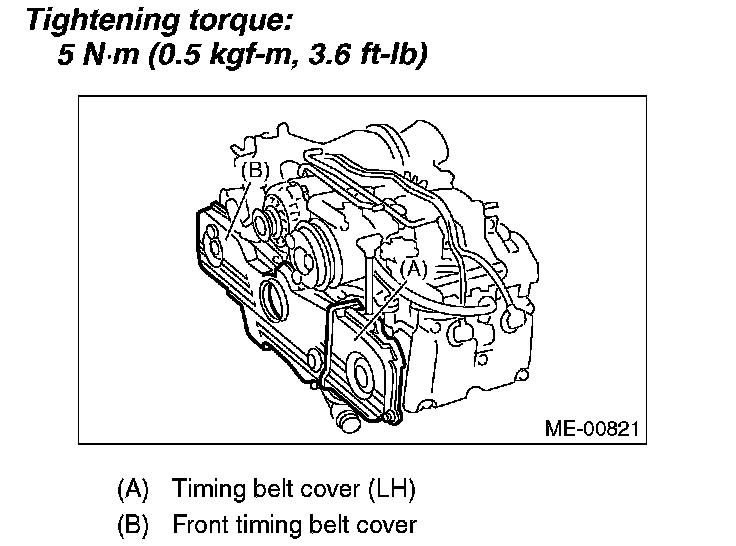 Tightening torque:
5 N·m (0.5 kgf-m, 3.6 ft-lb)

(B)

(A)

ME-00821

(A) Timing belt cover (LH)
(B) Front timing belt cover