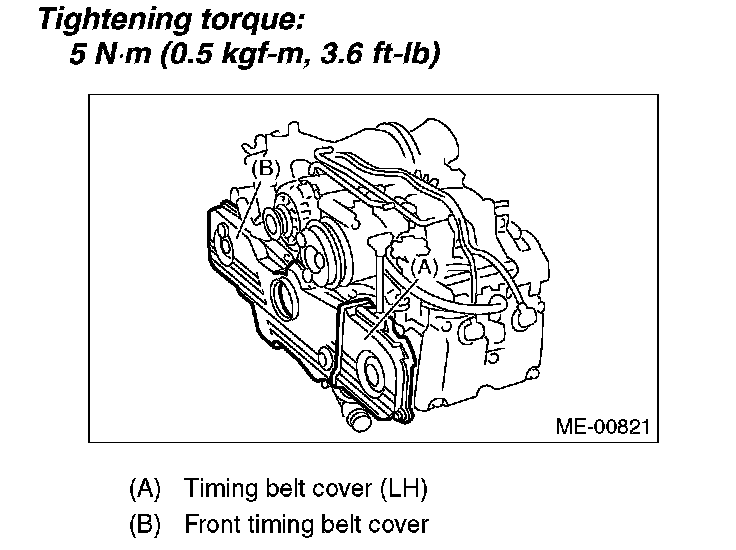 Tightening torque:
5 N·m (0.5 kgf-m, 3.6 ft-lb)

(B)

(A)

ME-00821

(A) Timing belt cover (LH)
(B) Front timing belt cover