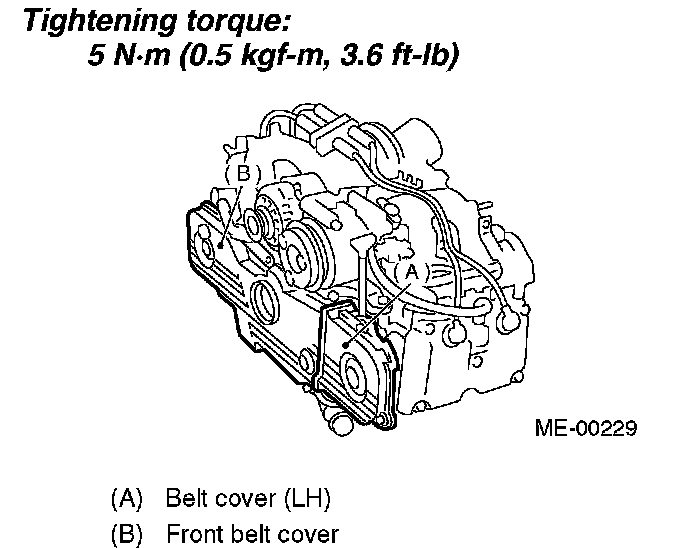 Tightening torque:
5 N·m (0.5 kgf-m, 3.6 ft-lb)

(B)

(A)

ME-00229

(A) Belt cover (LH)
(B) Front belt cover