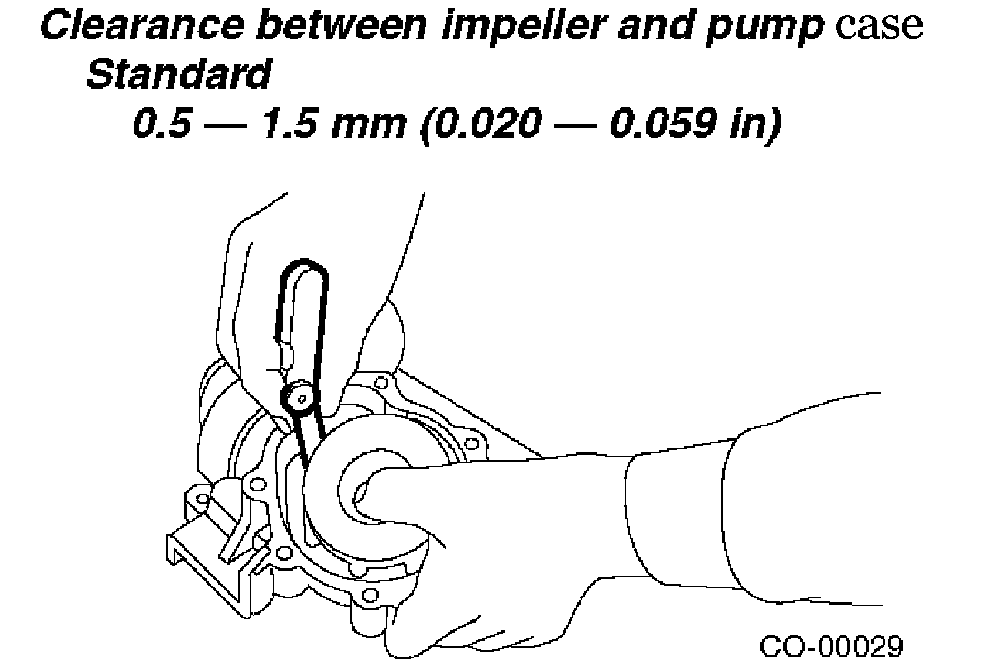 Clearance between impeller and pump case
Standard
0.5 — 1.5 mm (0.020 — 0.059 in)

CO-00029