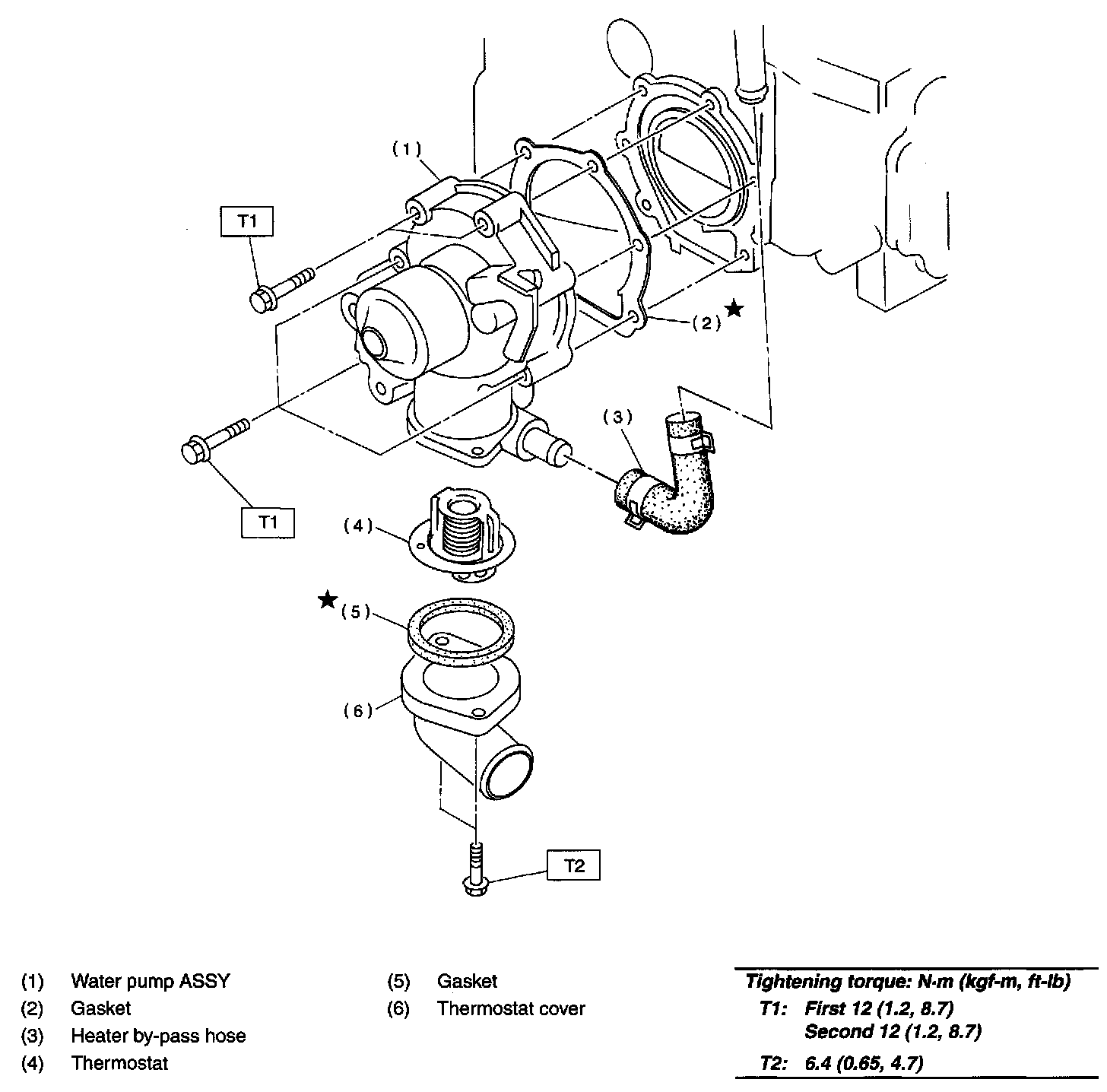 (1)

T1

(2) ★

(3)

T1

(4)

★ (5)

(6)

T2

(1) Water pump ASSY
(2) Gasket
(3) Heater by-pass hose
(4) Thermostat

(5) Gasket
(6) Thermostat cover

Tightening torque: N·m (kgf-m, ft-lb)
T1: First 12 (1.2, 8.7)
Second 12 (1.2, 8.7)
T2: 6.4 (0.65, 4.7)