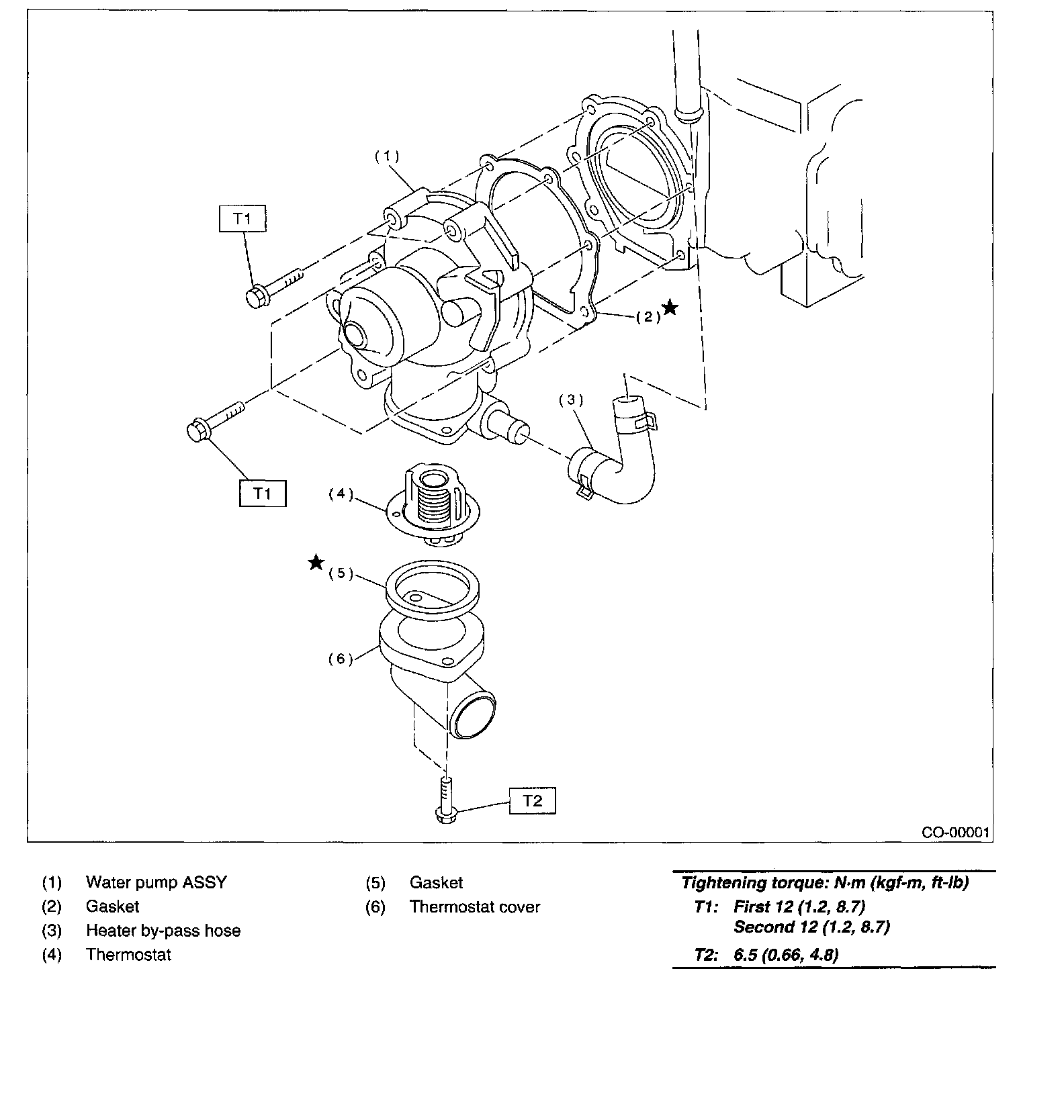 (1)

T1

(2) ★

(3)

T1

(4)

★ (5)

(6)

T2

CO-00001

(1) Water pump ASSY
(2) Gasket
(3) Heater by-pass hose
(4) Thermostat

(5) Gasket
(6) Thermostat cover

Tightening torque: N·m (kgf-m, ft-lb)
T1: First 12 (1.2, 8.7)
Second 12 (1.2, 8.7)
T2: 6.5 (0.66, 4.8)