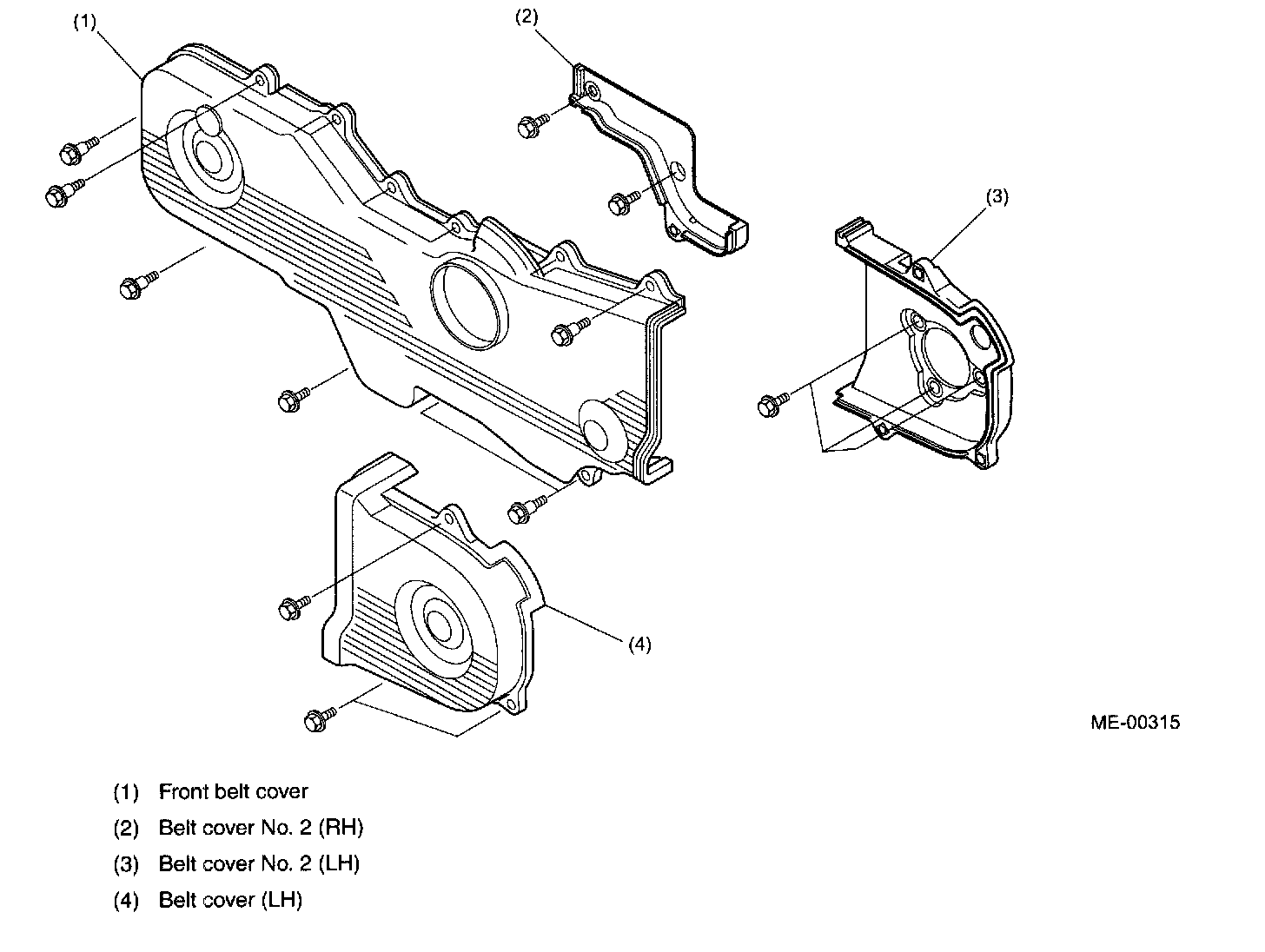 (1)

(2)

(3)

(4)

ME-00315

(1) Front belt cover
(2) Belt cover No. 2 (RH)
(3) Belt cover No. 2 (LH)
(4) Belt cover (LH)