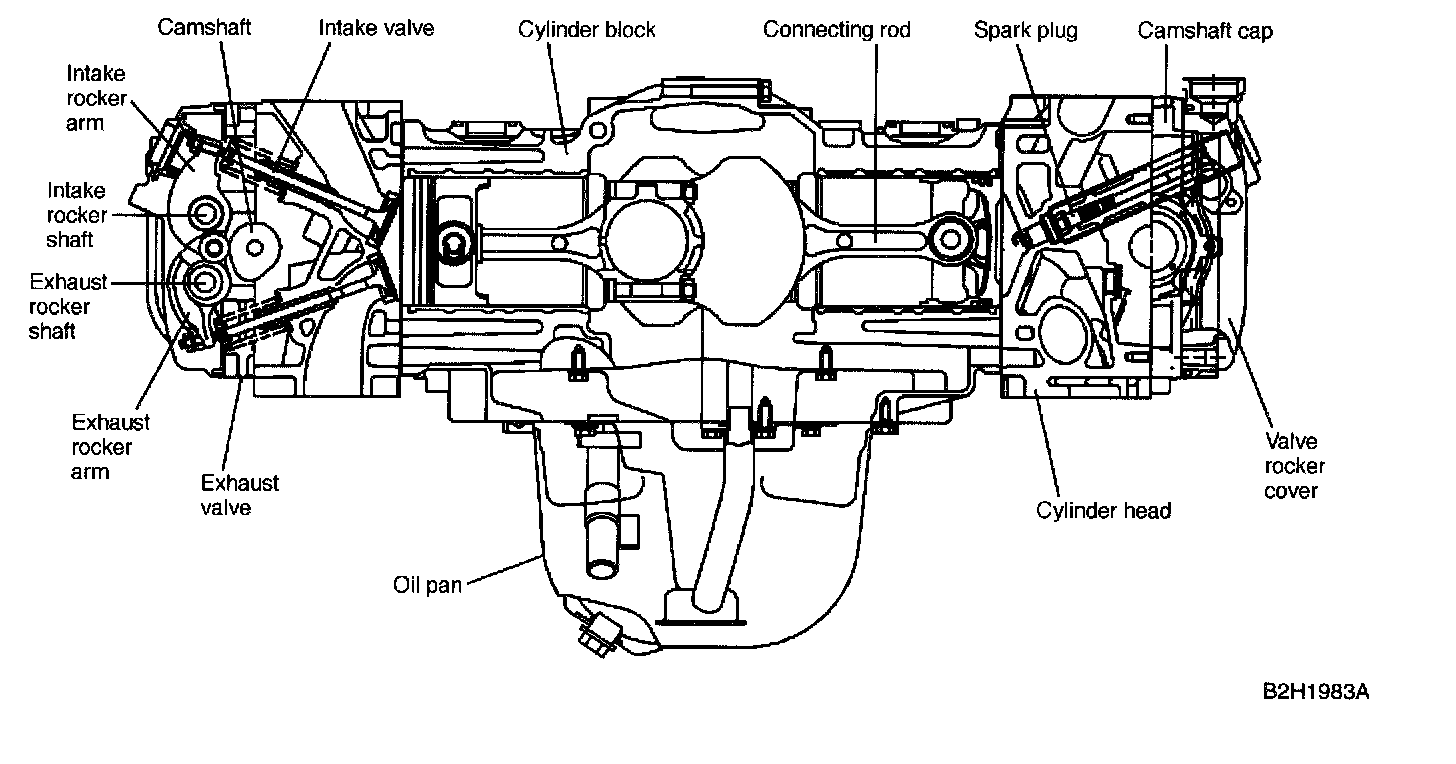 Camshaft

Intake valve

Cylinder block

Connecting rod

Spark plug

Camshaft cap

Intake rocker arm

Intake rocker shaft

Exhaust rocker shaft

Exhaust rocker arm

Exhaust valve

Oil pan

Cylinder head

Valve rocker cover

B2H1983A