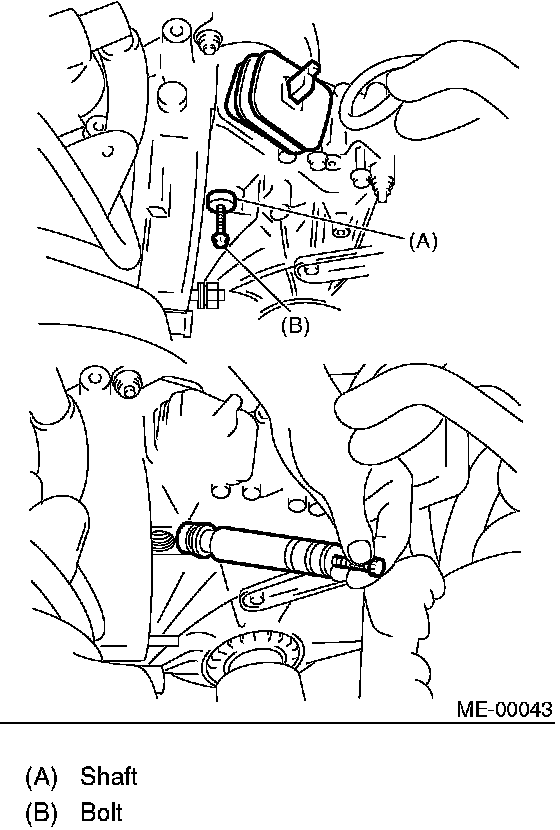 (A)

(B)

ME-00043

(A) Shaft
(B) Bolt