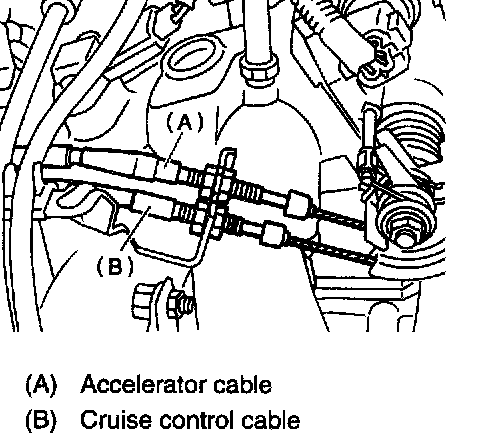 (A)

(B)

(A) Accelerator cable
(B) Cruise control cable