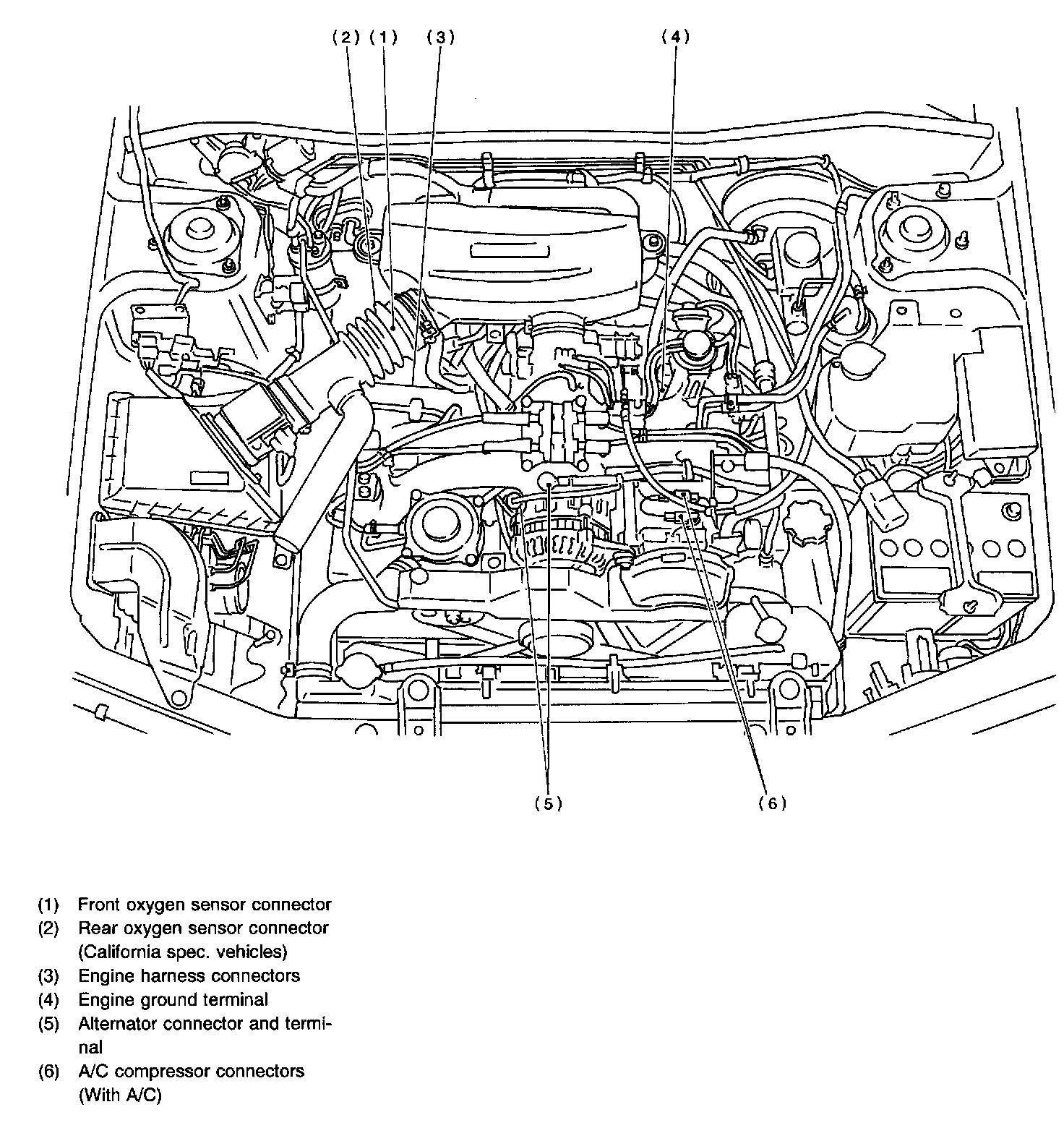 (2) (1) (3)

(4)

(5)

(6)

(1) Front oxygen sensor connector
(2) Rear oxygen sensor connector (California spec. vehicles)
(3) Engine harness connectors
(4) Engine ground terminal
(5) Alternator connector and terminal
(6) A/C compressor connectors (With A/C)