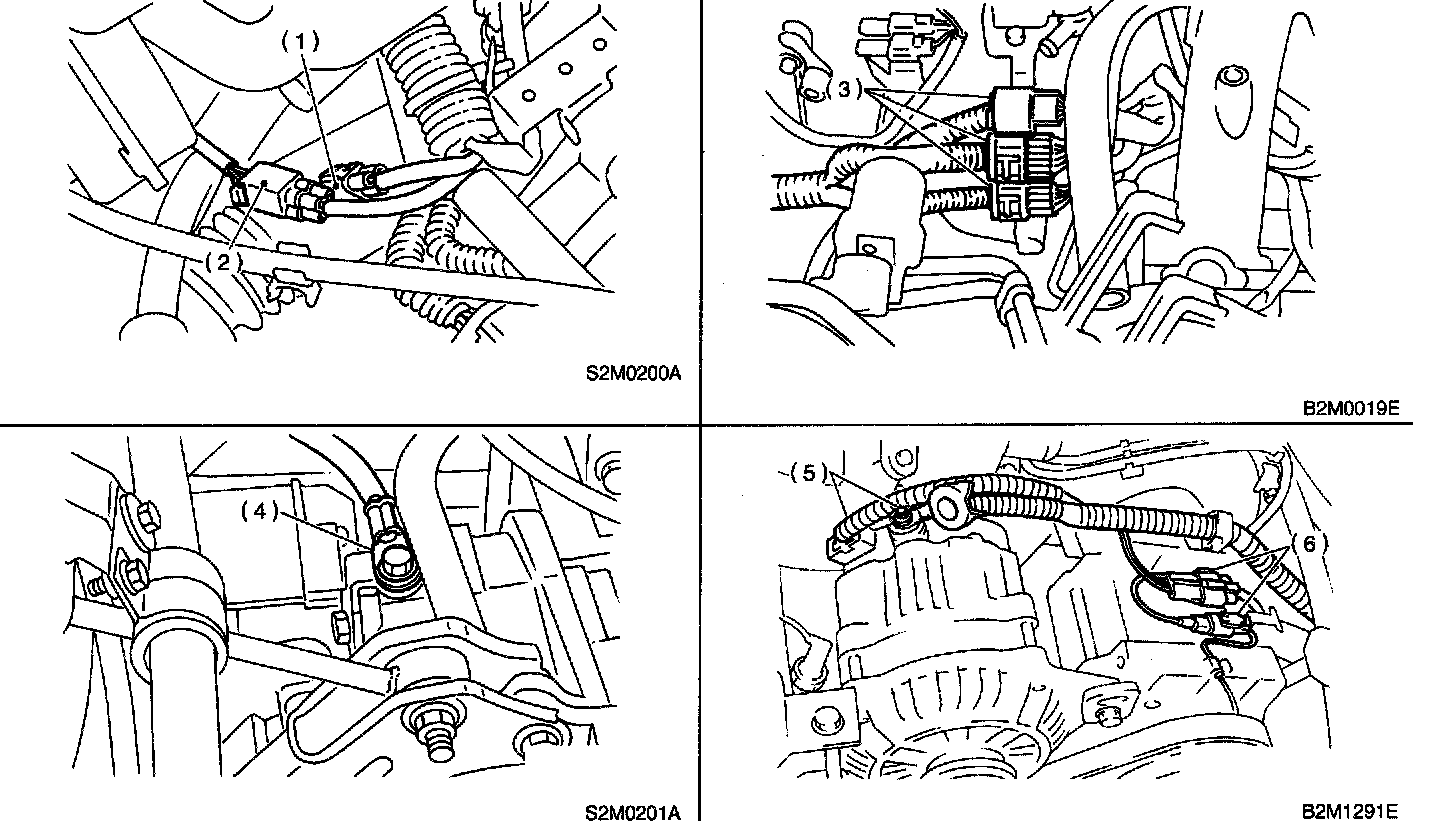 (1)
(2)
S2M0200A

(3)
B2M0019E

(4)
S2M0201A

(5)
(6)
B2M1291E