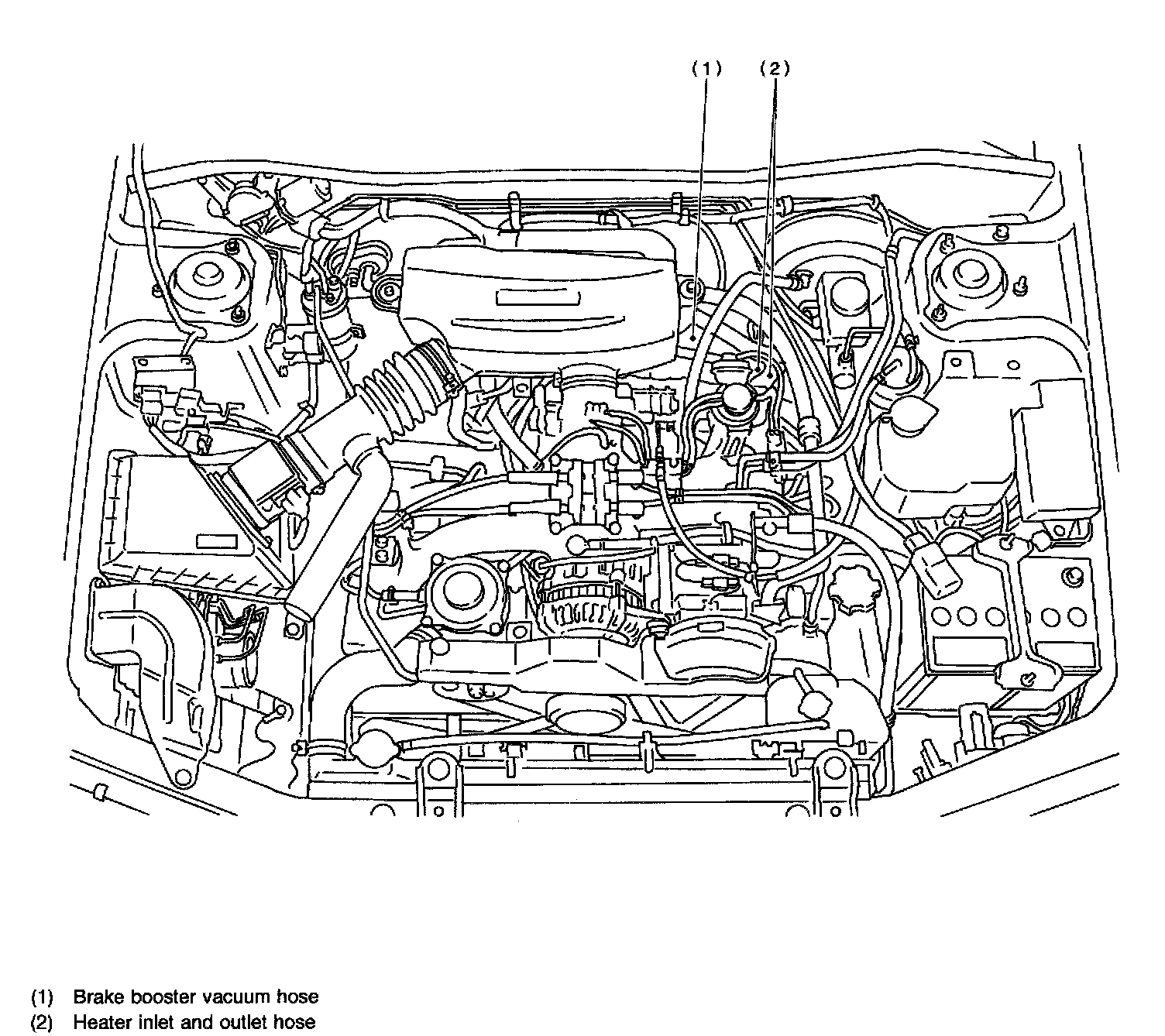 (1) (2)

(1) Brake booster vacuum hose
(2) Heater inlet and outlet hose