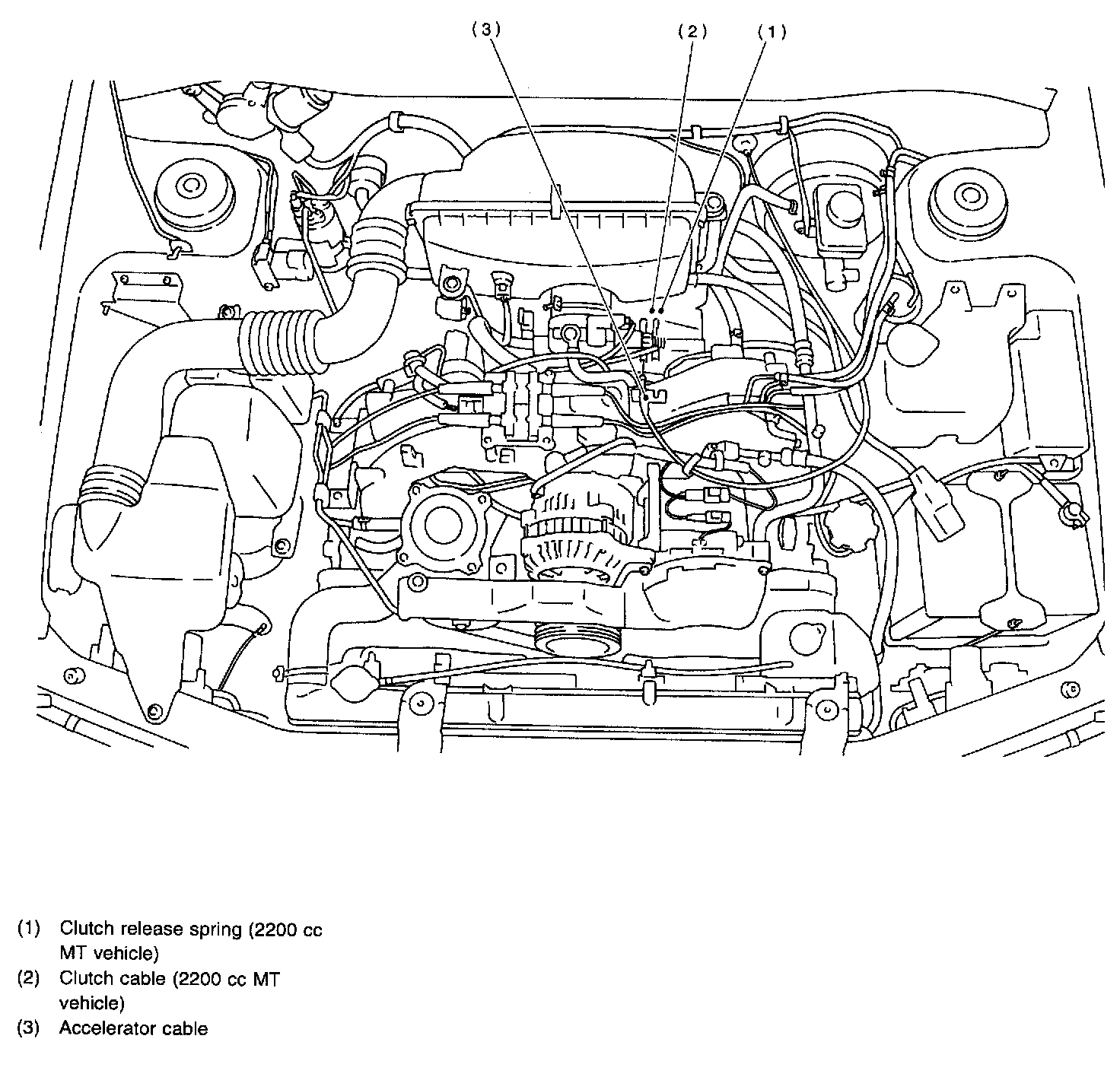 (3)
(2)
(1)

(1) Clutch release spring (2200 cc MT vehicle)
(2) Clutch cable (2200 cc MT vehicle)
(3) Accelerator cable