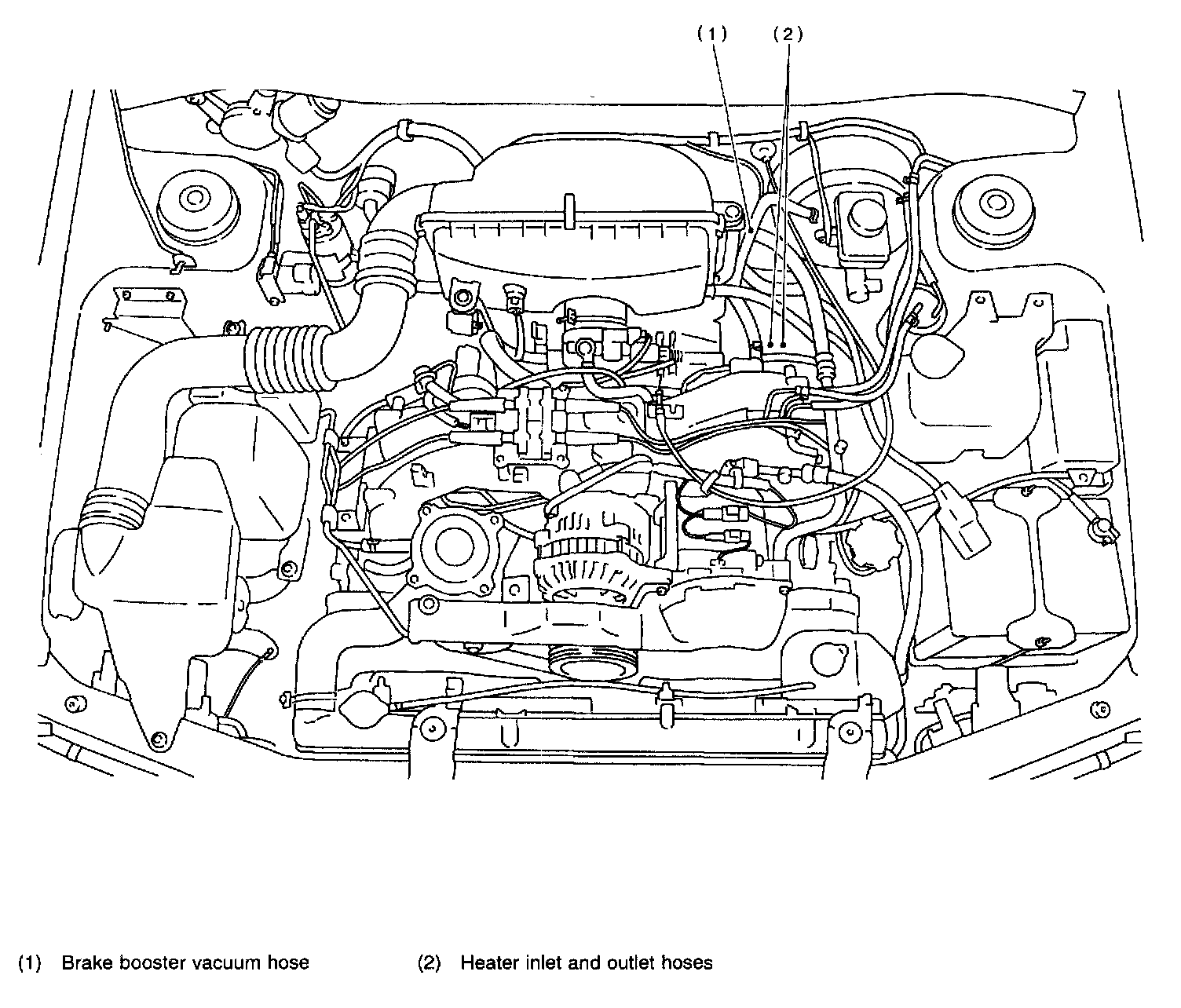 (1)
(2)

(1) Brake booster vacuum hose
(2) Heater inlet and outlet hoses