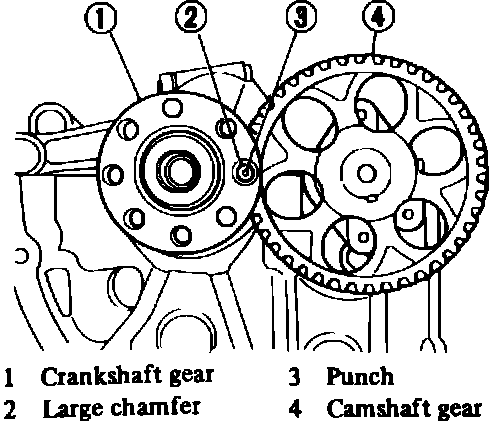 1 2 3 4

1 Crankshaft gear
2 Large chamfer

3 Punch
4 Camshaft gear