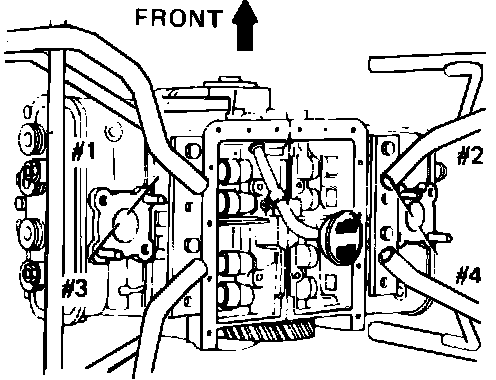 FRONT

#1

#2

#3

#4