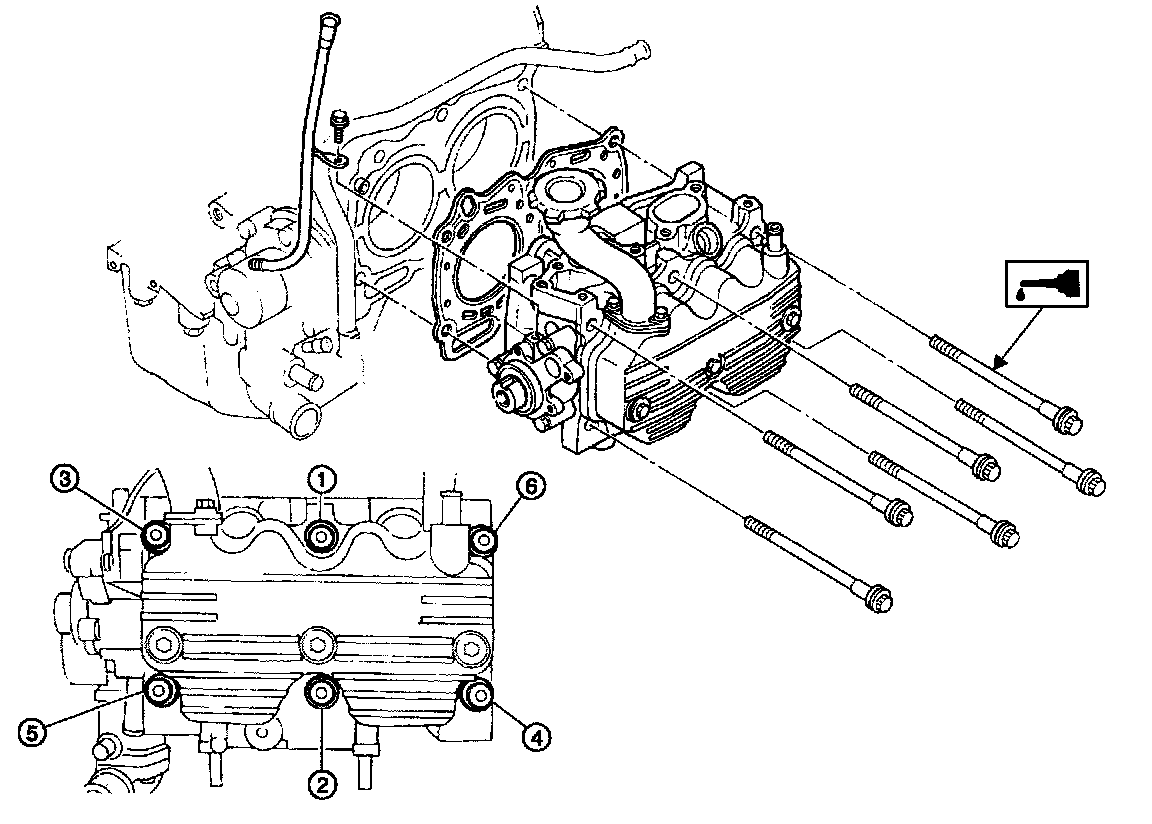 3
1
6
5
2
4