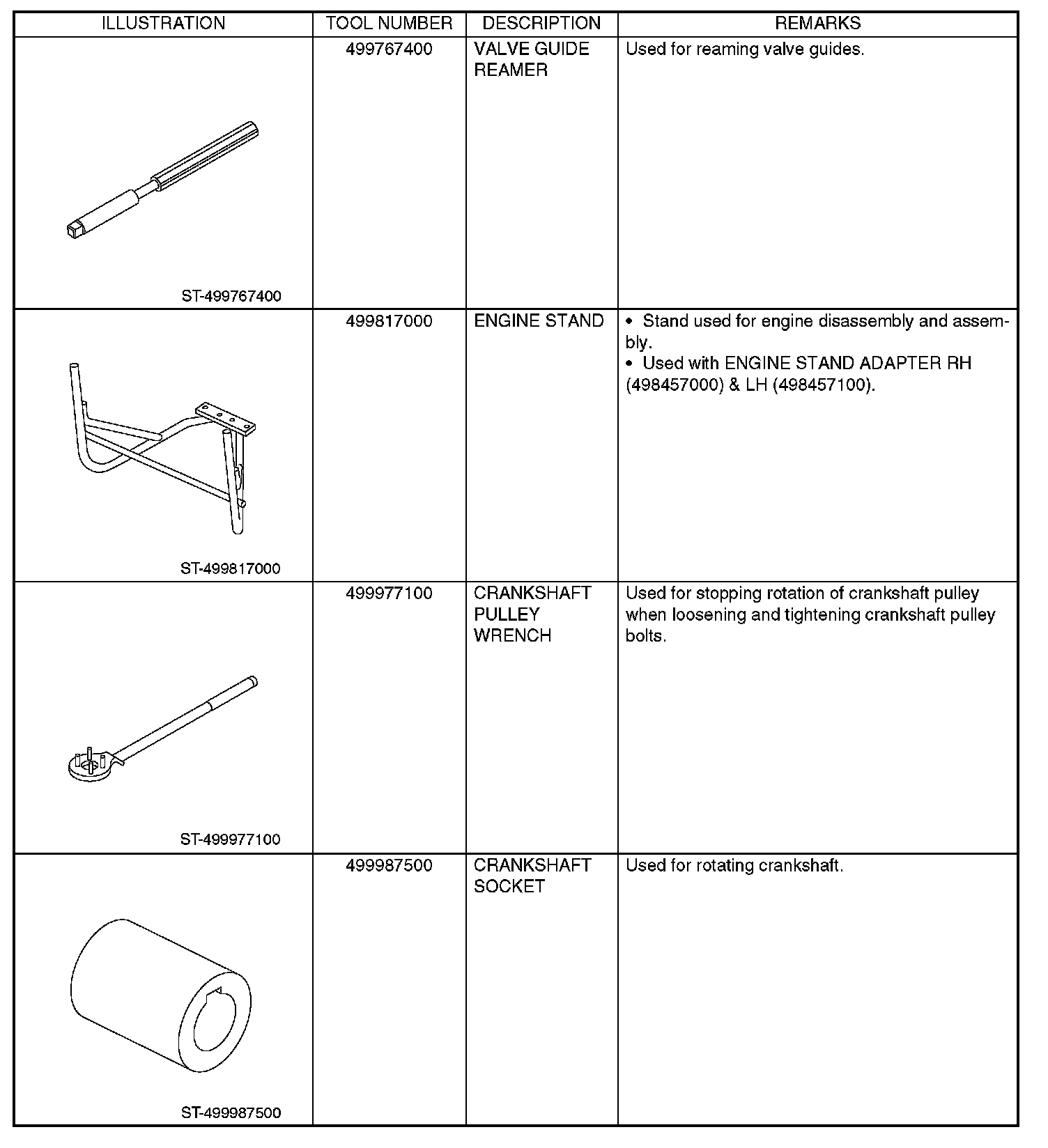 | ILLUSTRATION | TOOL NUMBER | DESCRIPTION | REMARKS |
|---|---|---|---|
| ST-499767400 | 499767400 | VALVE GUIDE REAMER | Used for reaming valve guides. |
| ST-499817000 | 499817000 | ENGINE STAND | • Stand used for engine disassembly and assembly. • Used with ENGINE STAND ADAPTER RH (498457000) & LH (498457100). |
| ST-499977100 | 499977100 | CRANKSHAFT PULLEY WRENCH | Used for stopping rotation of crankshaft pulley when loosening and tightening crankshaft pulley bolts. |
| ST-499987500 | 499987500 | CRANKSHAFT SOCKET | Used for rotating crankshaft. |