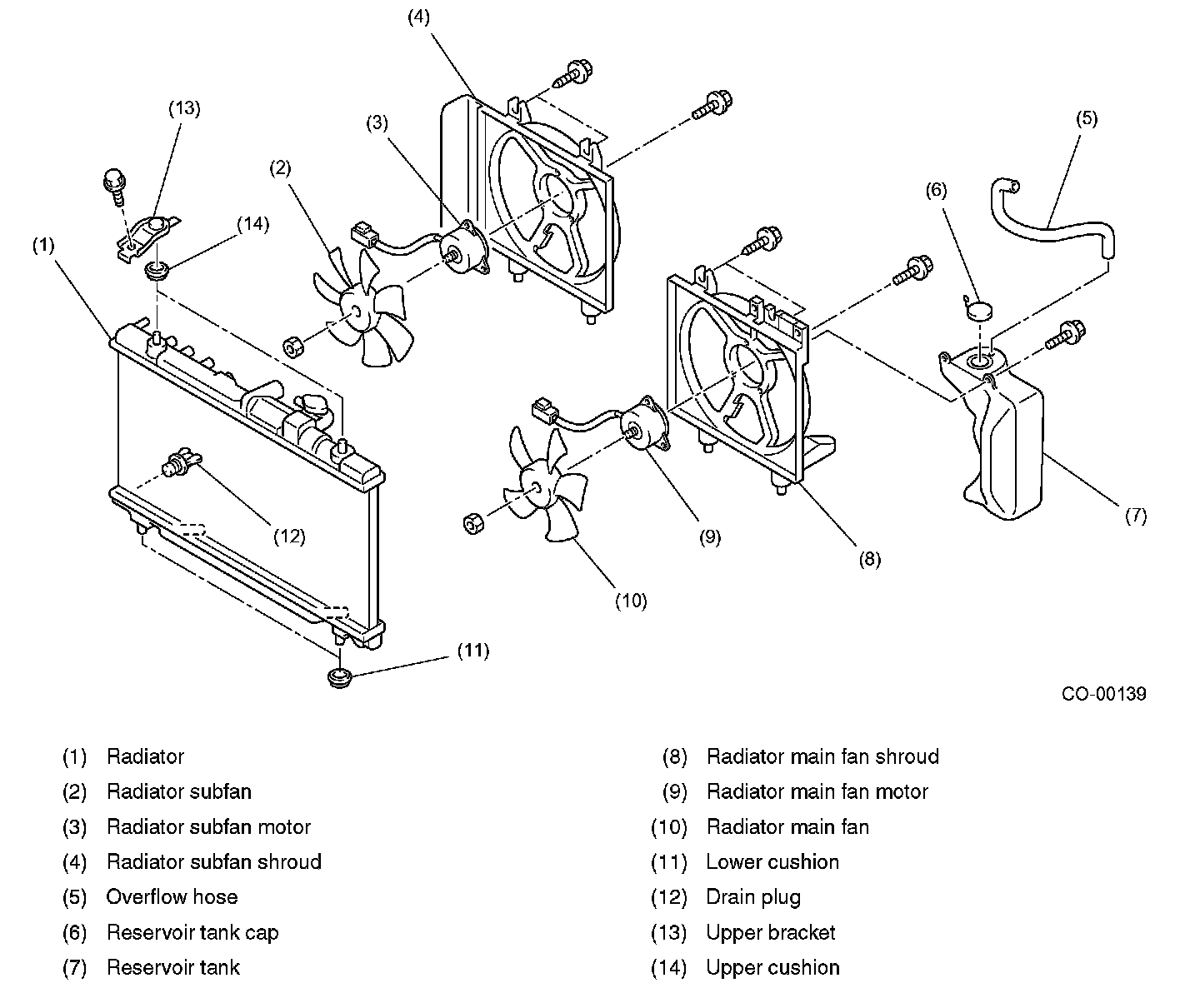 (4)
(13)
(3)
(5)
(2)
(6)
(14)
(1)
(12)
(9)
(7)
(8)
(10)
(11)
CO-00139

(1) Radiator
(2) Radiator subfan
(3) Radiator subfan motor
(4) Radiator subfan shroud
(5) Overflow hose
(6) Reservoir tank cap
(7) Reservoir tank

(8) Radiator main fan shroud
(9) Radiator main fan motor
(10) Radiator main fan
(11) Lower cushion
(12) Drain plug
(13) Upper bracket
(14) Upper cushion