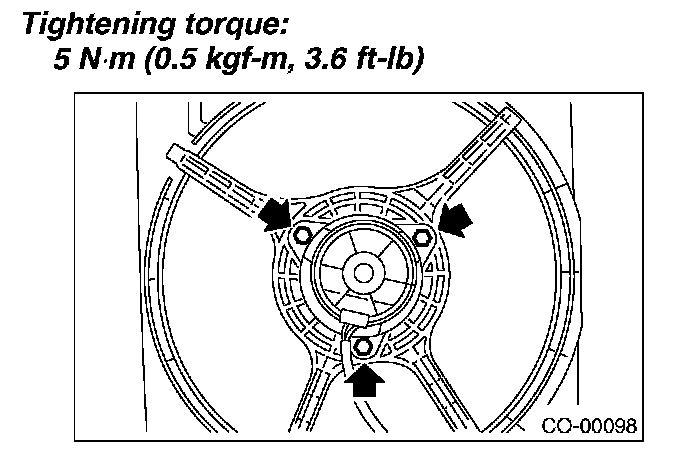 Tightening torque:
5 N·m (0.5 kgf-m, 3.6 ft-lb)

CO-00098