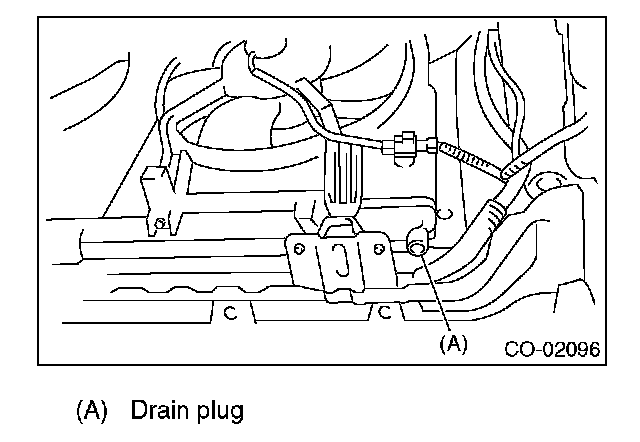 (A)

CO-02096

(A) Drain plug