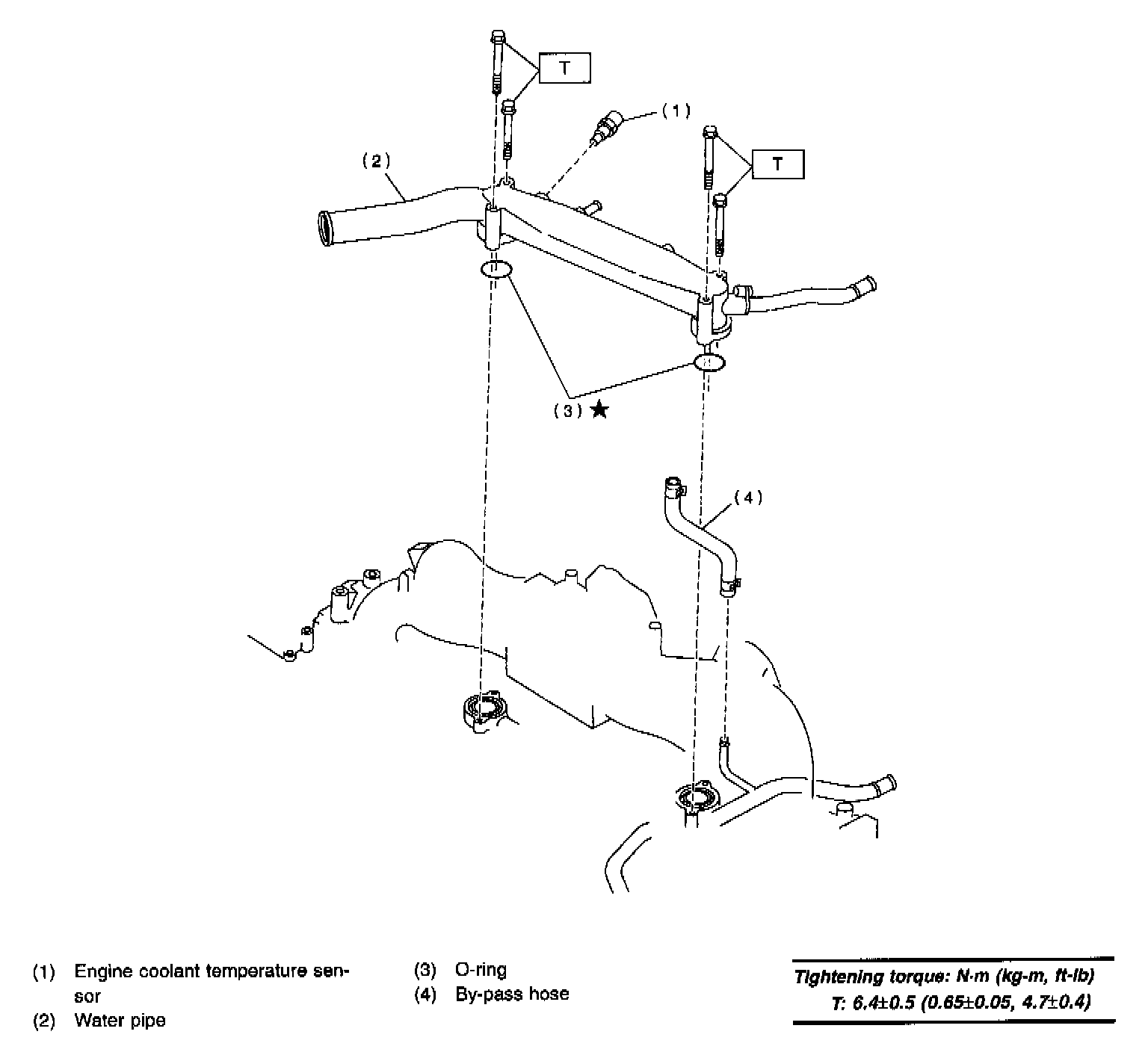 T

(1)

(2)

T

(3) ★

(4)

(1) Engine coolant temperature sensor
(2) Water pipe

(3) O-ring
(4) By-pass hose

Tightening torque: N·m (kg-m, ft-lb)
T: 6.4±0.5 (0.65±0.05, 4.7±0.4)