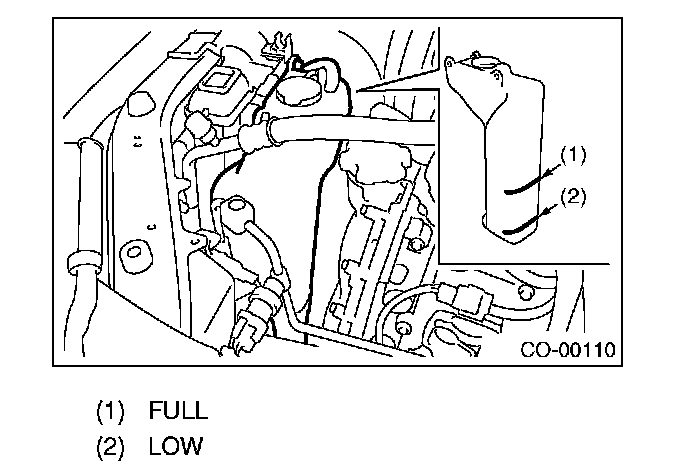 (1)
(2)
CO-00110

(1) FULL
(2) LOW