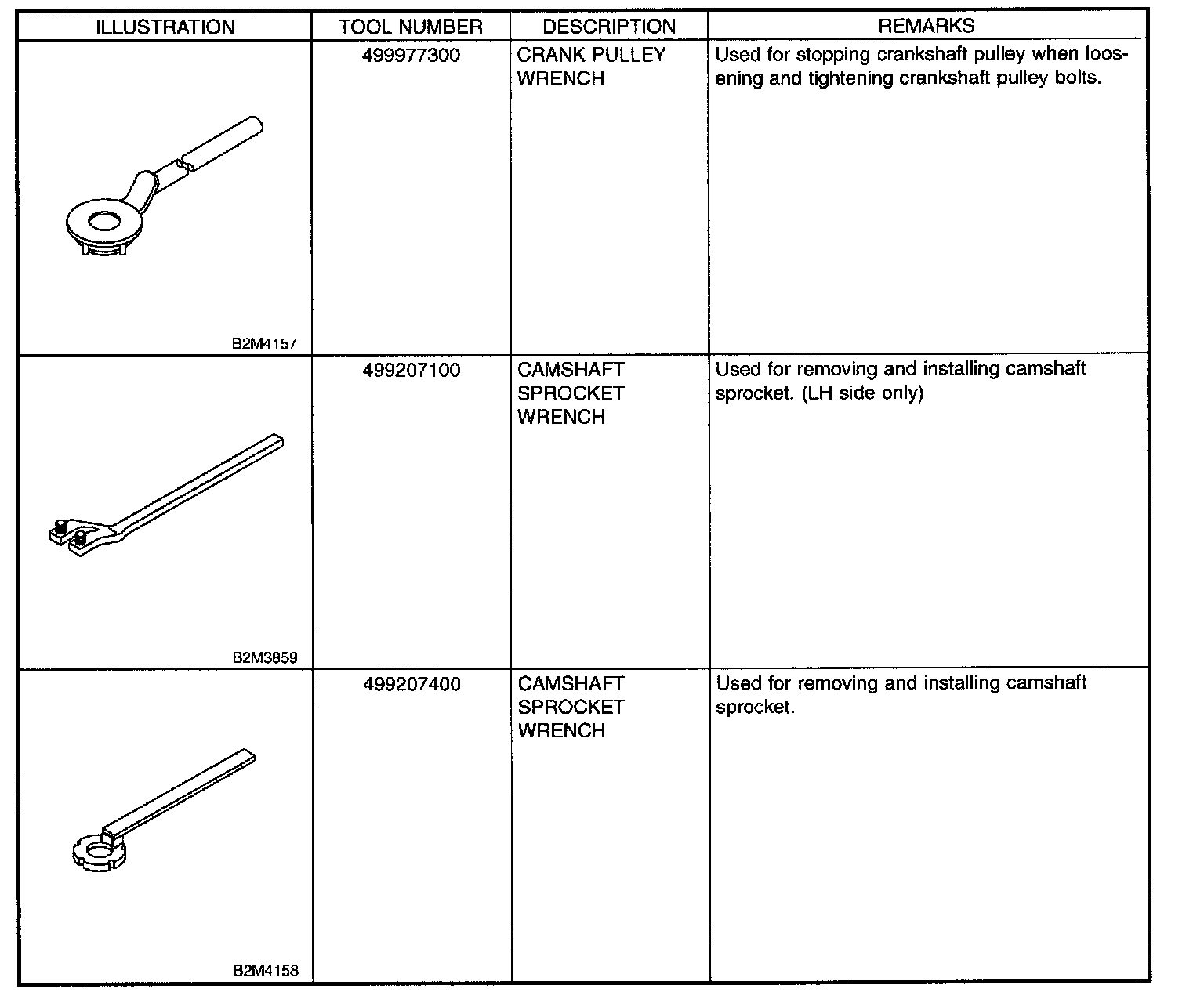 | ILLUSTRATION | TOOL NUMBER | DESCRIPTION | REMARKS |
|---|---|---|---|
| B2M4157 | 499977300 | CRANK PULLEY WRENCH | Used for stopping crankshaft pulley when loosening and tightening crankshaft pulley bolts. |
| B2M3859 | 499207100 | CAMSHAFT SPROCKET WRENCH | Used for removing and installing camshaft sprocket. (LH side only) |
| B2M4158 | 499207400 | CAMSHAFT SPROCKET WRENCH | Used for removing and installing camshaft sprocket. |