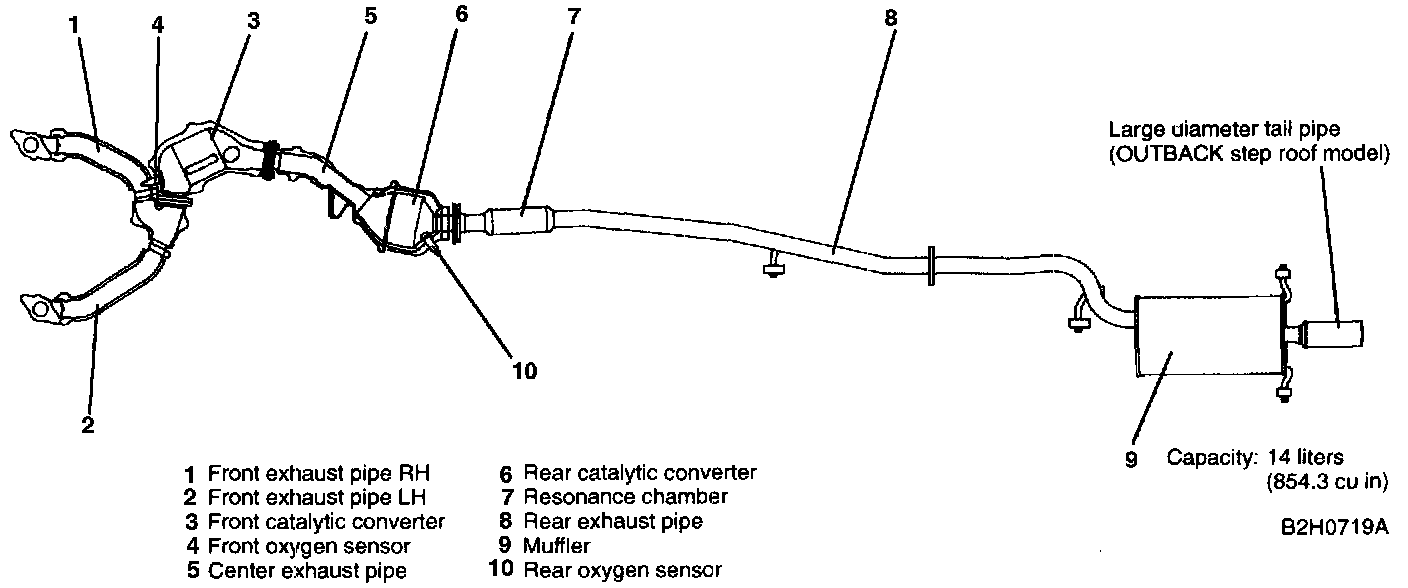 1
4
3
5
6
7
8

Large diameter tail pipe (OUTBACK step roof model)

10

2

9

Capacity: 14 liters (854.3 cu in)

1 Front exhaust pipe RH
2 Front exhaust pipe LH
3 Front catalytic converter
4 Front oxygen sensor
5 Center exhaust pipe

6 Rear catalytic converter
7 Resonance chamber
8 Rear exhaust pipe
9 Muffler
10 Rear oxygen sensor

B2H0719A