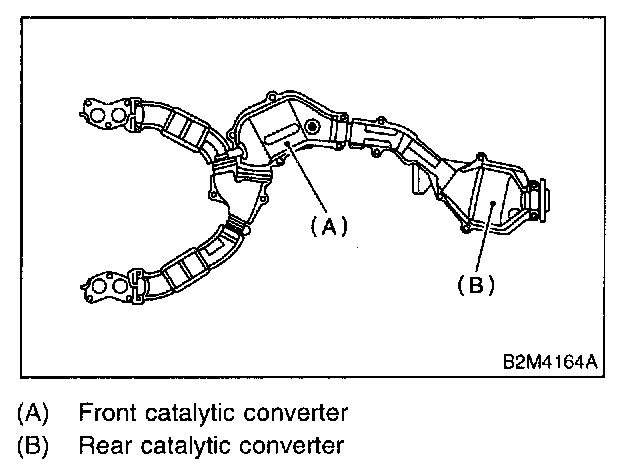 (A)

(B)

B2M4164A

(A) Front catalytic converter
(B) Rear catalytic converter