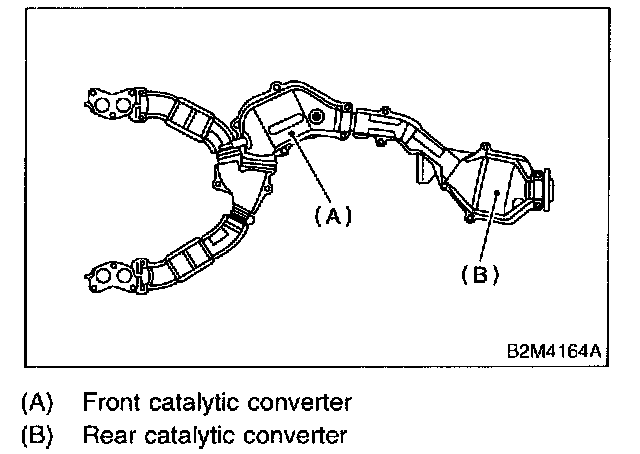 (A)

(B)

B2M4164A

(A) Front catalytic converter
(B) Rear catalytic converter