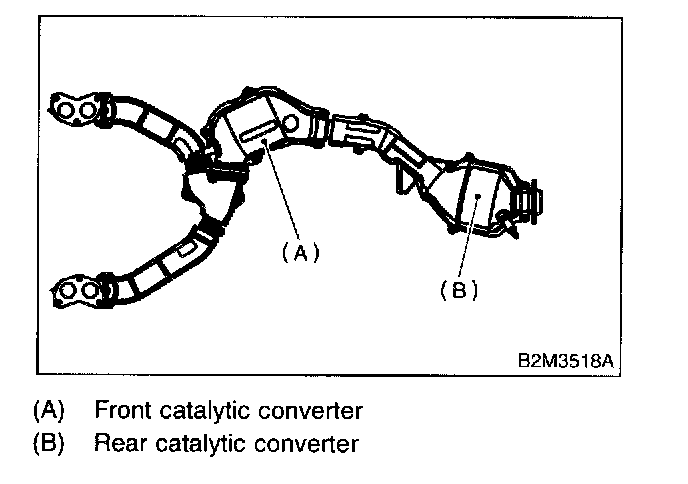 (A)

(B)

B2M3518A

(A) Front catalytic converter
(B) Rear catalytic converter