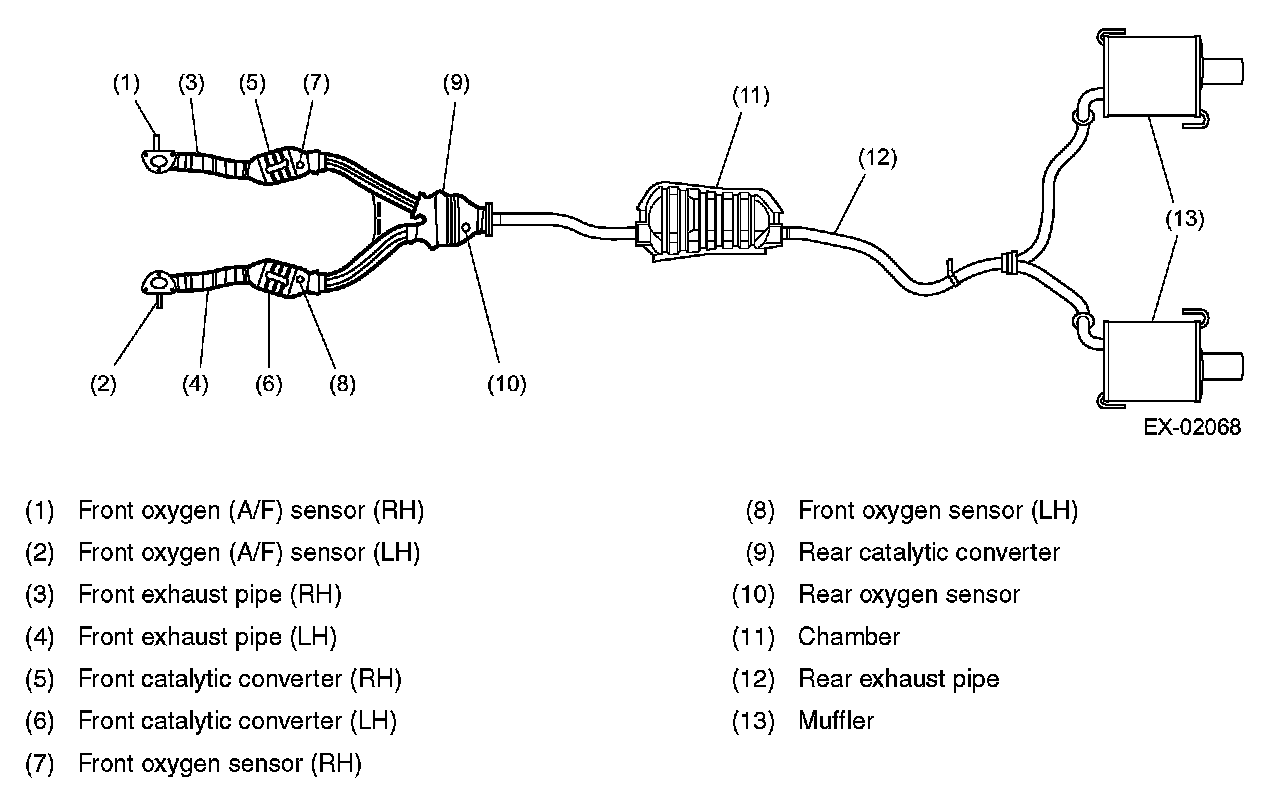 (1) (3) (5) (7) (9) (11) (12) (13)

(2) (4) (6) (8) (10)

EX-02068

(1) Front oxygen (A/F) sensor (RH)
(2) Front oxygen (A/F) sensor (LH)
(3) Front exhaust pipe (RH)
(4) Front exhaust pipe (LH)
(5) Front catalytic converter (RH)
(6) Front catalytic converter (LH)
(7) Front oxygen sensor (RH)

(8) Front oxygen sensor (LH)
(9) Rear catalytic converter
(10) Rear oxygen sensor
(11) Chamber
(12) Rear exhaust pipe
(13) Muffler