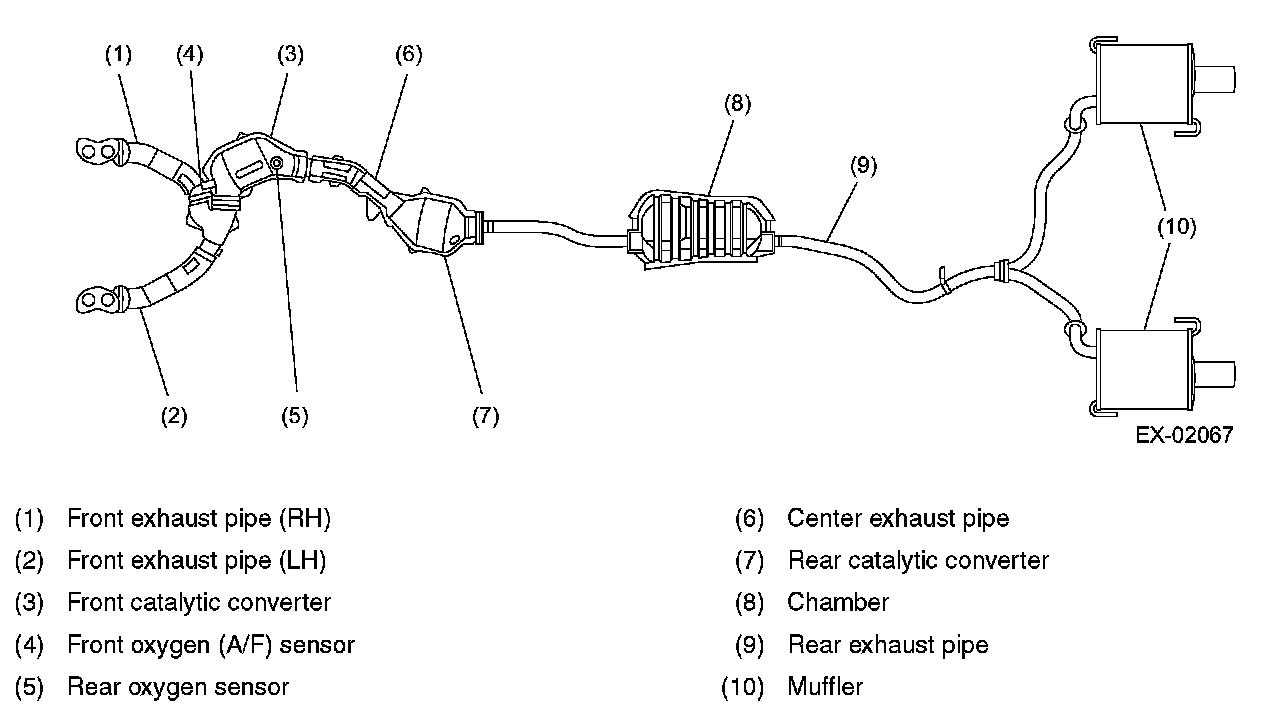 (1) (4) (3) (6) (8) (9) (10) (2) (5) (7)

EX-02067

(1) Front exhaust pipe (RH)
(2) Front exhaust pipe (LH)
(3) Front catalytic converter
(4) Front oxygen (A/F) sensor
(5) Rear oxygen sensor

(6) Center exhaust pipe
(7) Rear catalytic converter
(8) Chamber
(9) Rear exhaust pipe
(10) Muffler