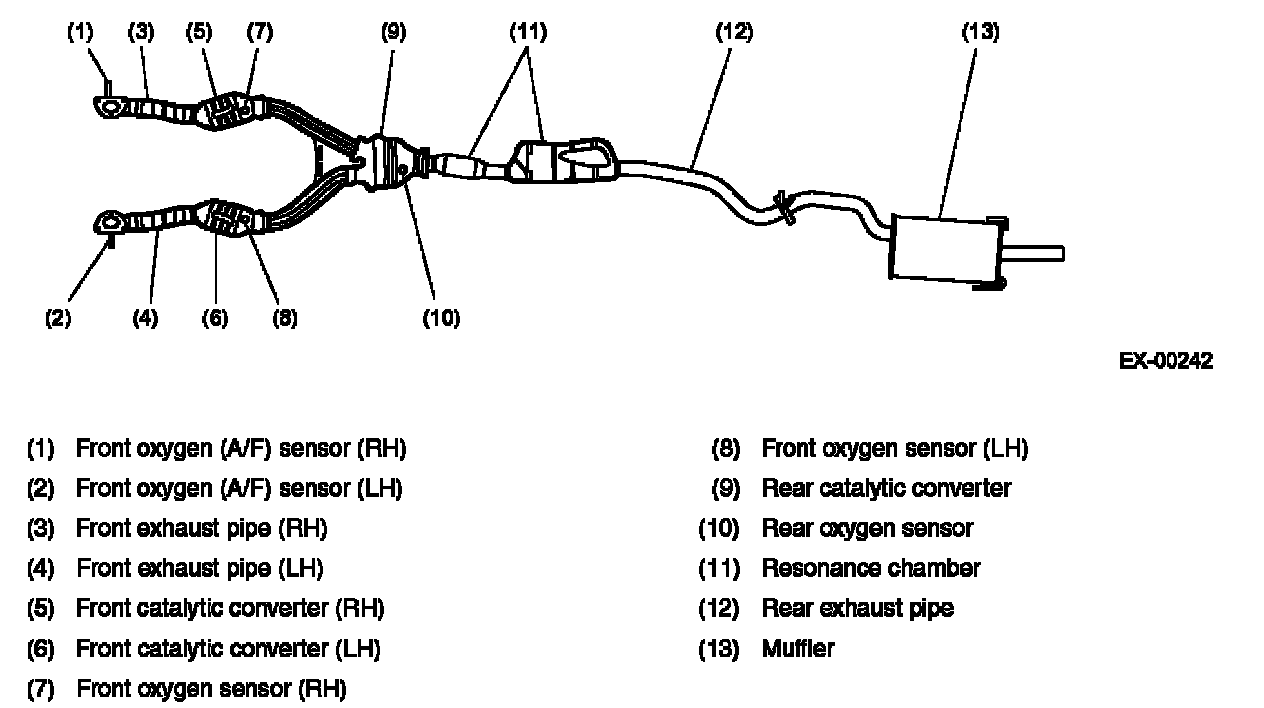 (1) (3) (5) (7) (9) (11) (12) (13)

(2) (4) (6) (8) (10)

EX-00242

(1) Front oxygen (A/F) sensor (RH)
(2) Front oxygen (A/F) sensor (LH)
(3) Front exhaust pipe (RH)
(4) Front exhaust pipe (LH)
(5) Front catalytic converter (RH)
(6) Front catalytic converter (LH)
(7) Front oxygen sensor (RH)

(8) Front oxygen sensor (LH)
(9) Rear catalytic converter
(10) Rear oxygen sensor
(11) Resonance chamber
(12) Rear exhaust pipe
(13) Muffler