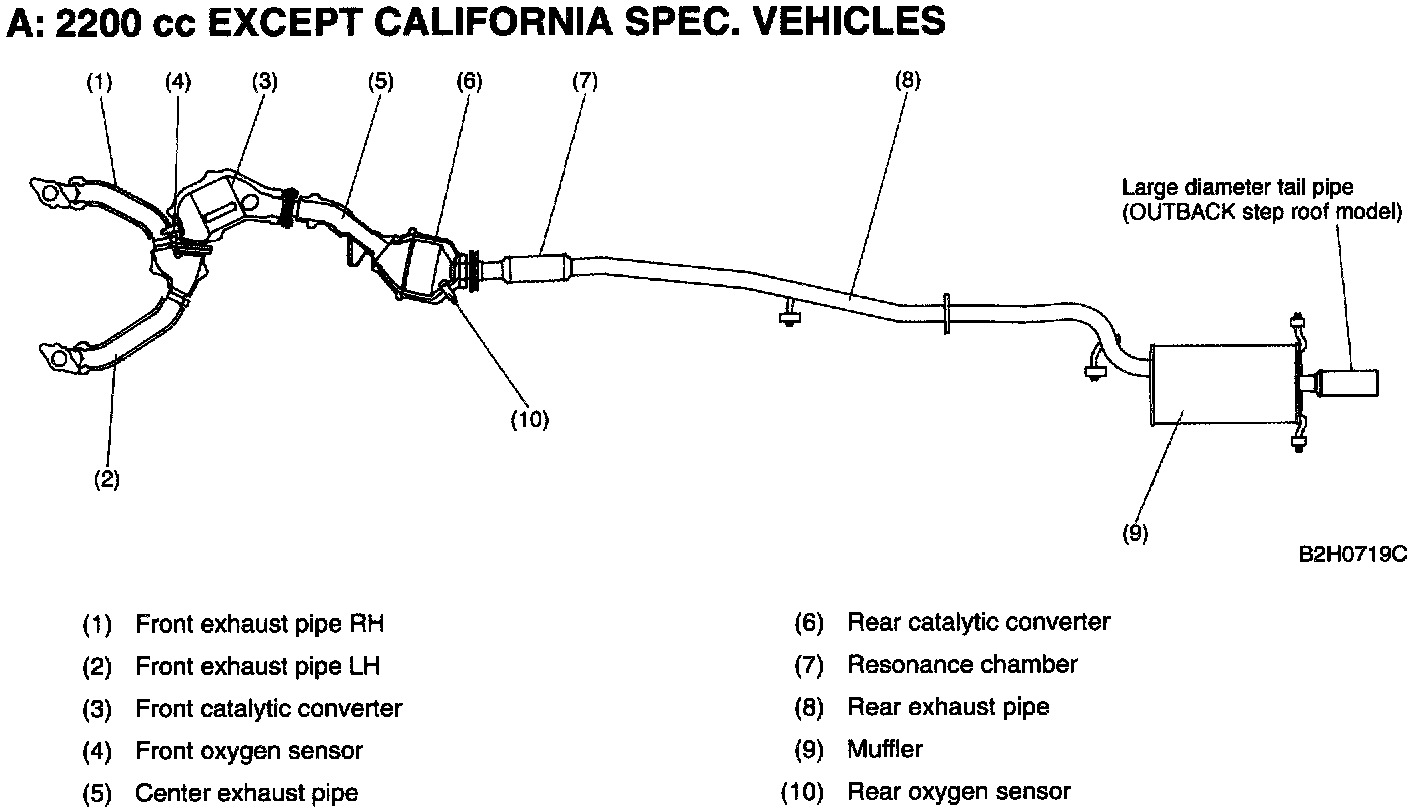 A: 2200 cc EXCEPT CALIFORNIA SPEC. VEHICLES

(1) (4) (3) (5) (6) (7) (8)

Large diameter tail pipe (OUTBACK step roof model)

(10)

(2)

(9)

B2H0719C

(1) Front exhaust pipe RH
(2) Front exhaust pipe LH
(3) Front catalytic converter
(4) Front oxygen sensor
(5) Center exhaust pipe

(6) Rear catalytic converter
(7) Resonance chamber
(8) Rear exhaust pipe
(9) Muffler
(10) Rear oxygen sensor