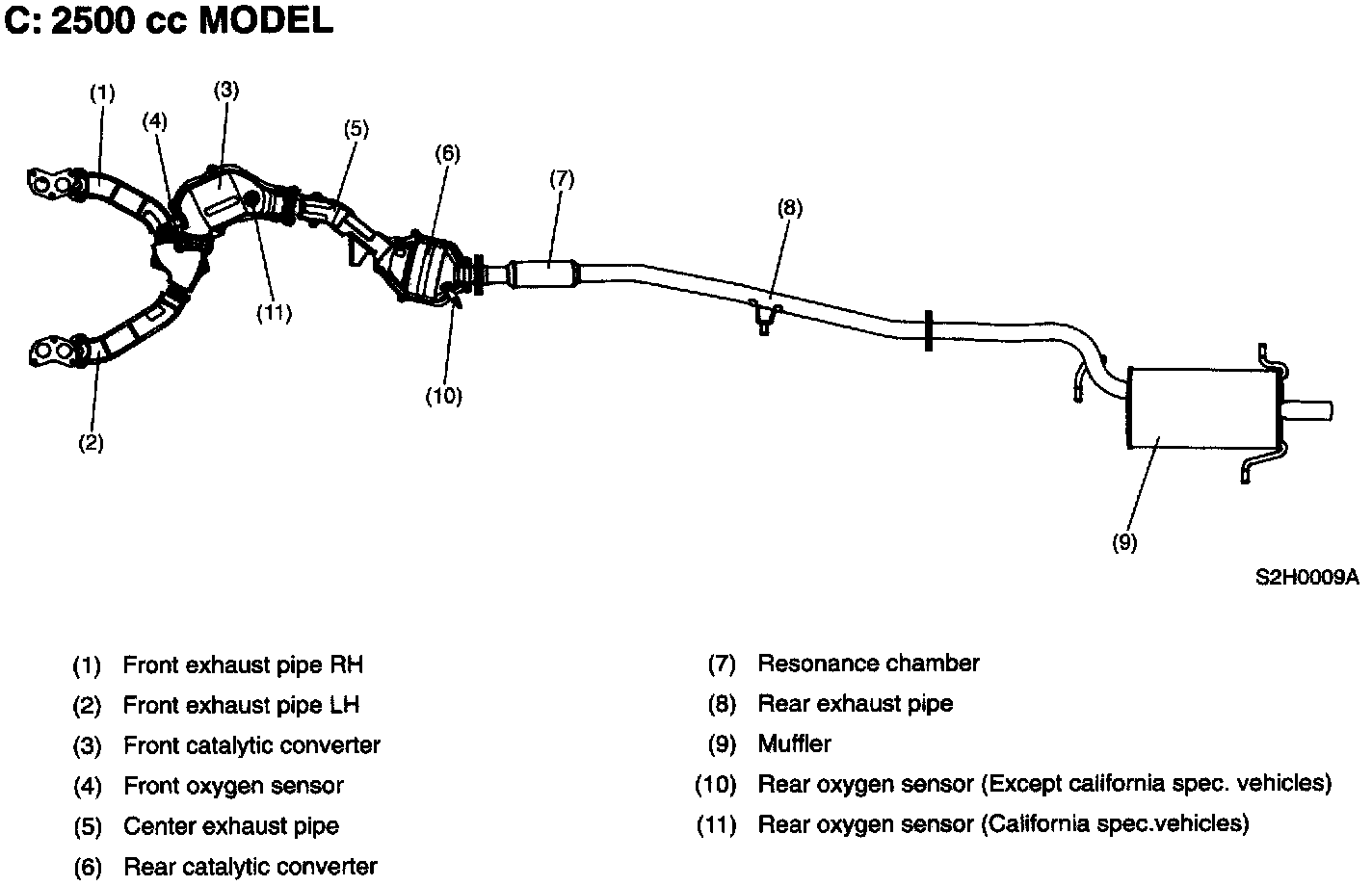 C: 2500 cc MODEL

(1)
(4)
(3)
(5)
(6)
(7)
(8)
(11)
(10)
(2)
(9)

S2H0009A

(1) Front exhaust pipe RH
(2) Front exhaust pipe LH
(3) Front catalytic converter
(4) Front oxygen sensor
(5) Center exhaust pipe
(6) Rear catalytic converter

(7) Resonance chamber
(8) Rear exhaust pipe
(9) Muffler
(10) Rear oxygen sensor (Except california spec. vehicles)
(11) Rear oxygen sensor (California spec.vehicles)