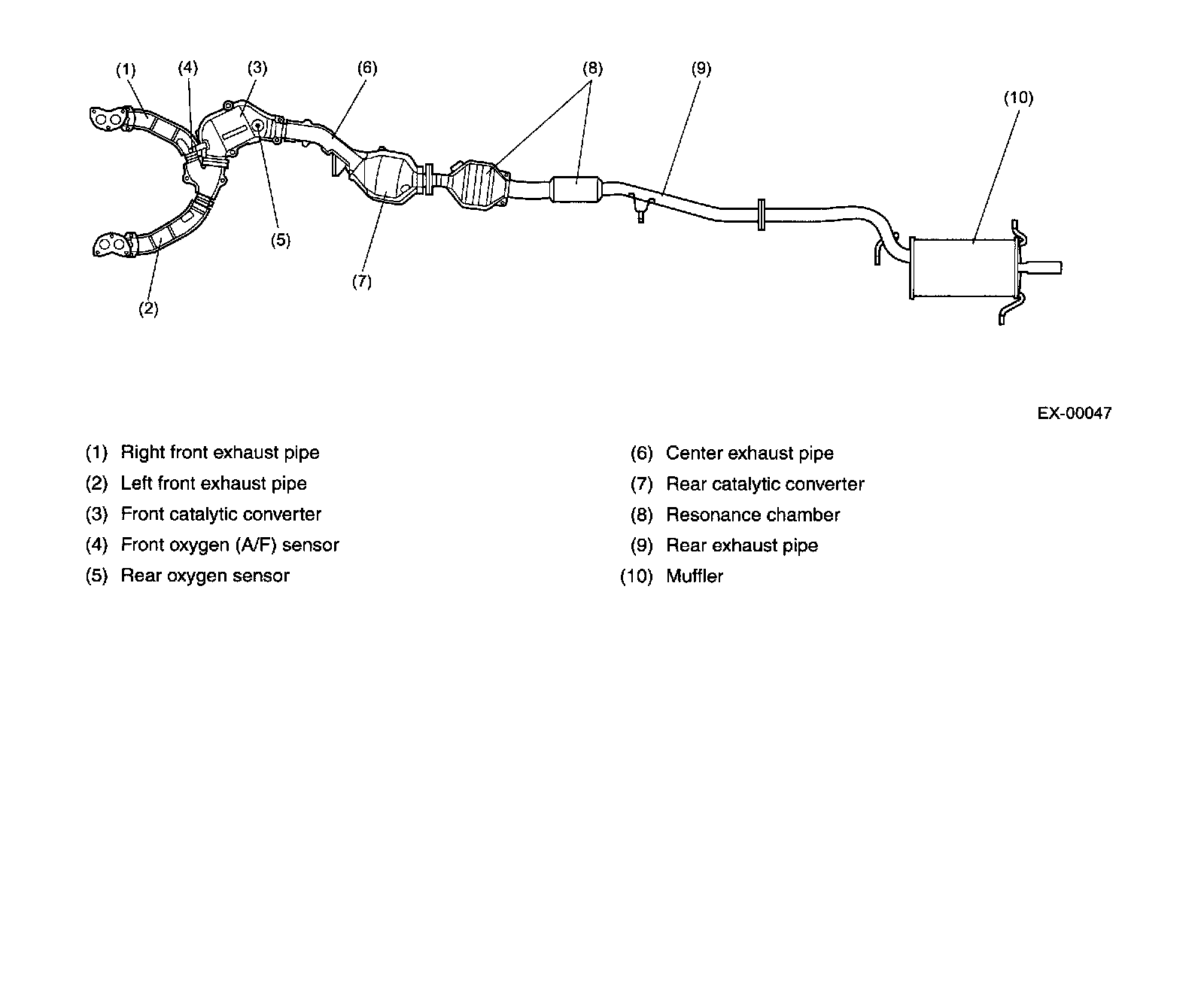 (1) (4) (3) (6) (8) (9) (10)

(5)

(7)

(2)

EX-00047

(1) Right front exhaust pipe
(2) Left front exhaust pipe
(3) Front catalytic converter
(4) Front oxygen (A/F) sensor
(5) Rear oxygen sensor

(6) Center exhaust pipe
(7) Rear catalytic converter
(8) Resonance chamber
(9) Rear exhaust pipe
(10) Muffler