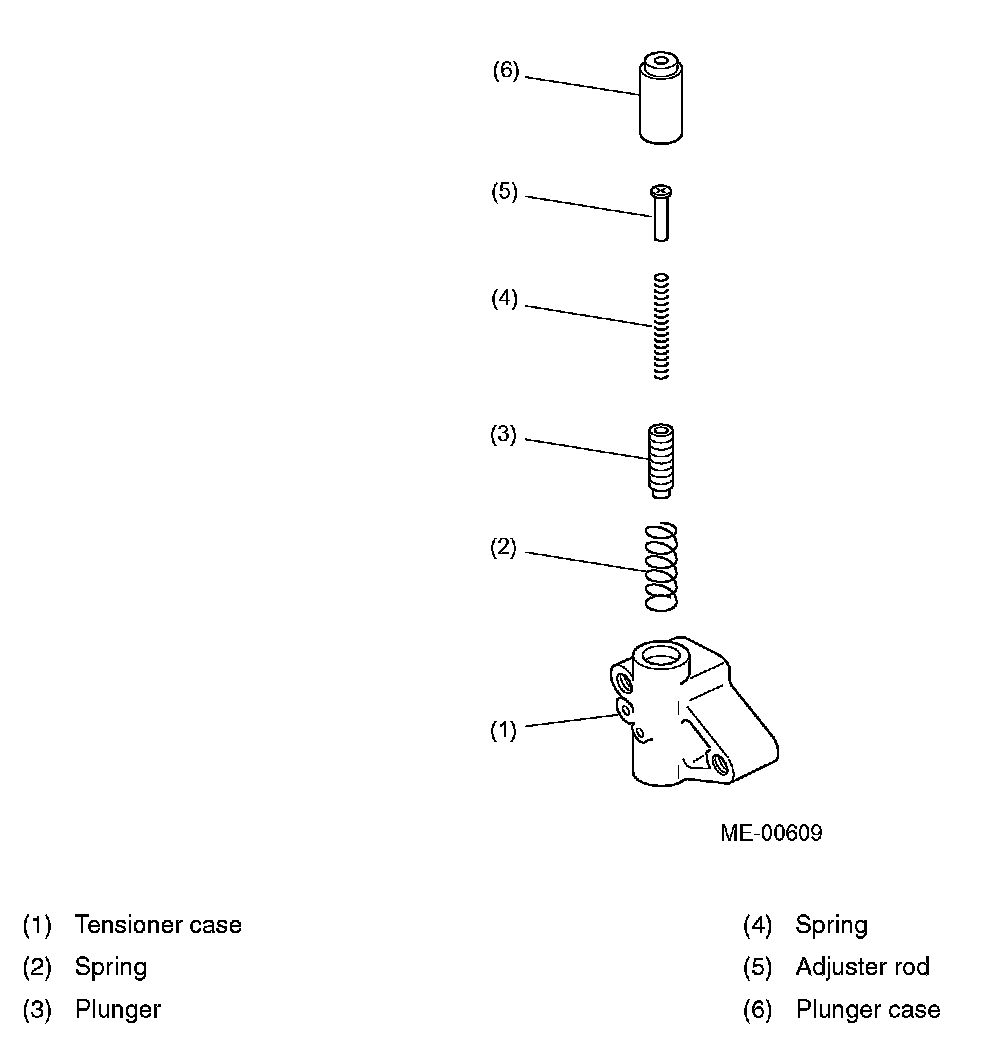 (6)

(5)

(4)

(3)

(2)

(1)

ME-00609

(1) Tensioner case
(2) Spring
(3) Plunger

(4) Spring
(5) Adjuster rod
(6) Plunger case