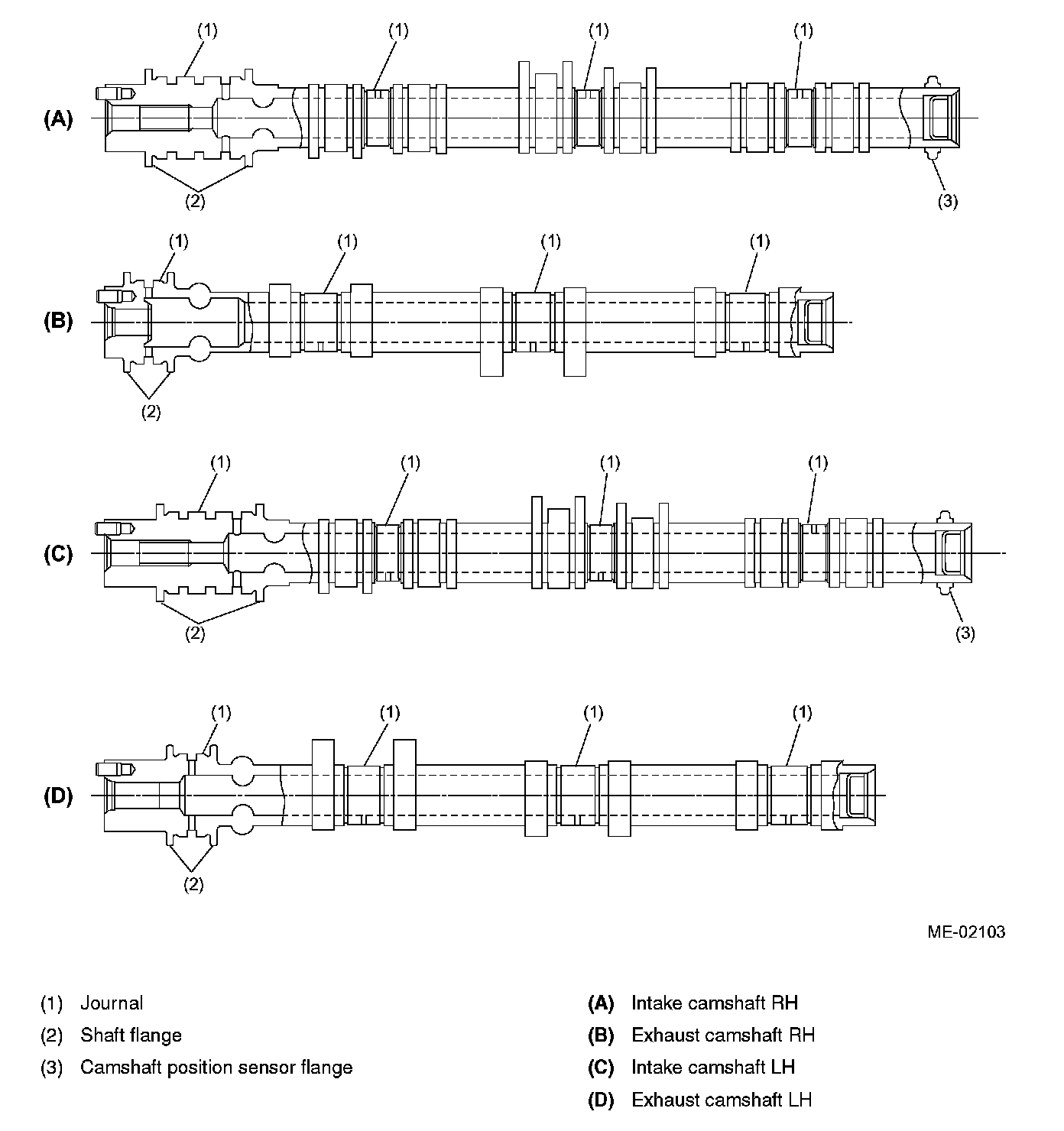 (1) (1) (1) (1)

(A)

(2) (3)

(1) (1) (1) (1)

(B)

(2)

(1) (1) (1) (1)

(C)

(2) (3)

(1) (1) (1) (1)

(D)

(2)

ME-02103

(1) Journal
(2) Shaft flange
(3) Camshaft position sensor flange

(A) Intake camshaft RH
(B) Exhaust camshaft RH
(C) Intake camshaft LH
(D) Exhaust camshaft LH