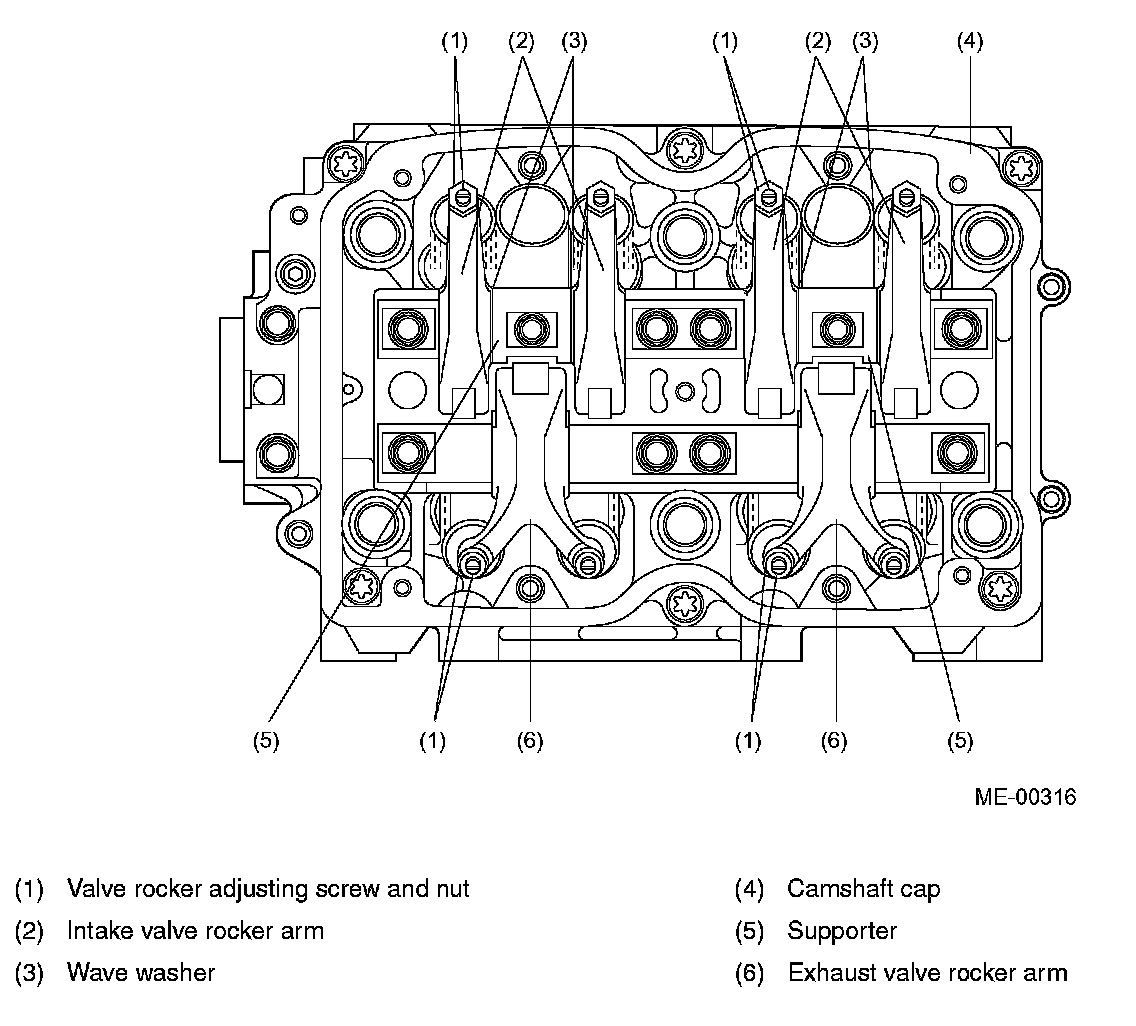 (1) (2) (3) (1) (2) (3) (4)

(5) (1) (6) (1) (6) (5)

ME-00316

(1) Valve rocker adjusting screw and nut
(2) Intake valve rocker arm
(3) Wave washer

(4) Camshaft cap
(5) Supporter
(6) Exhaust valve rocker arm